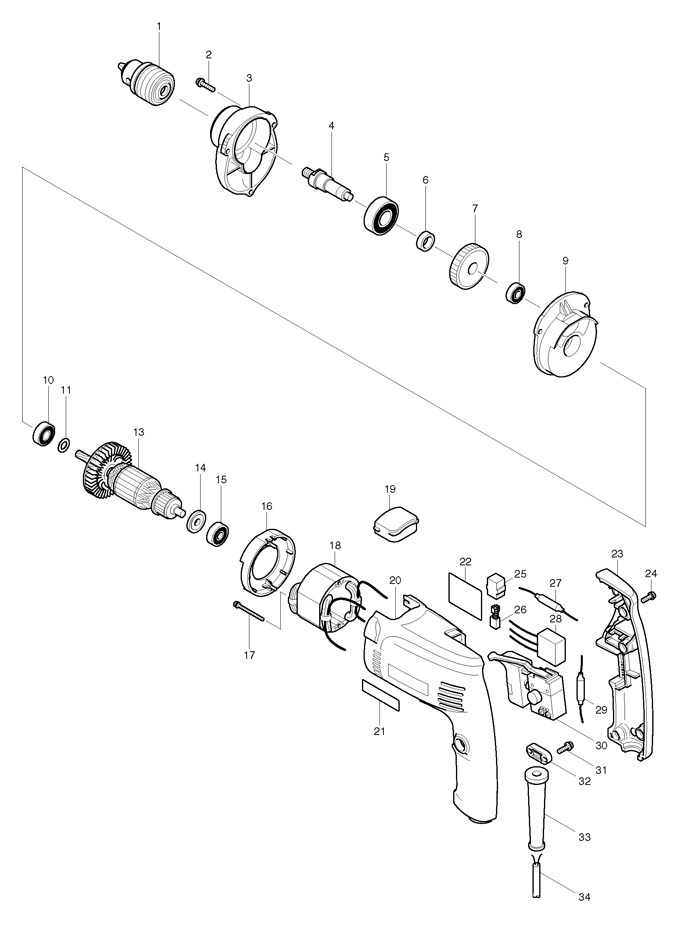 1
2
3
4
5
6
7
8
9
10
11
13
14
15
16
17
18
19
20
21
22
23
24
25
26
27
28
29
30
31
32
33
34