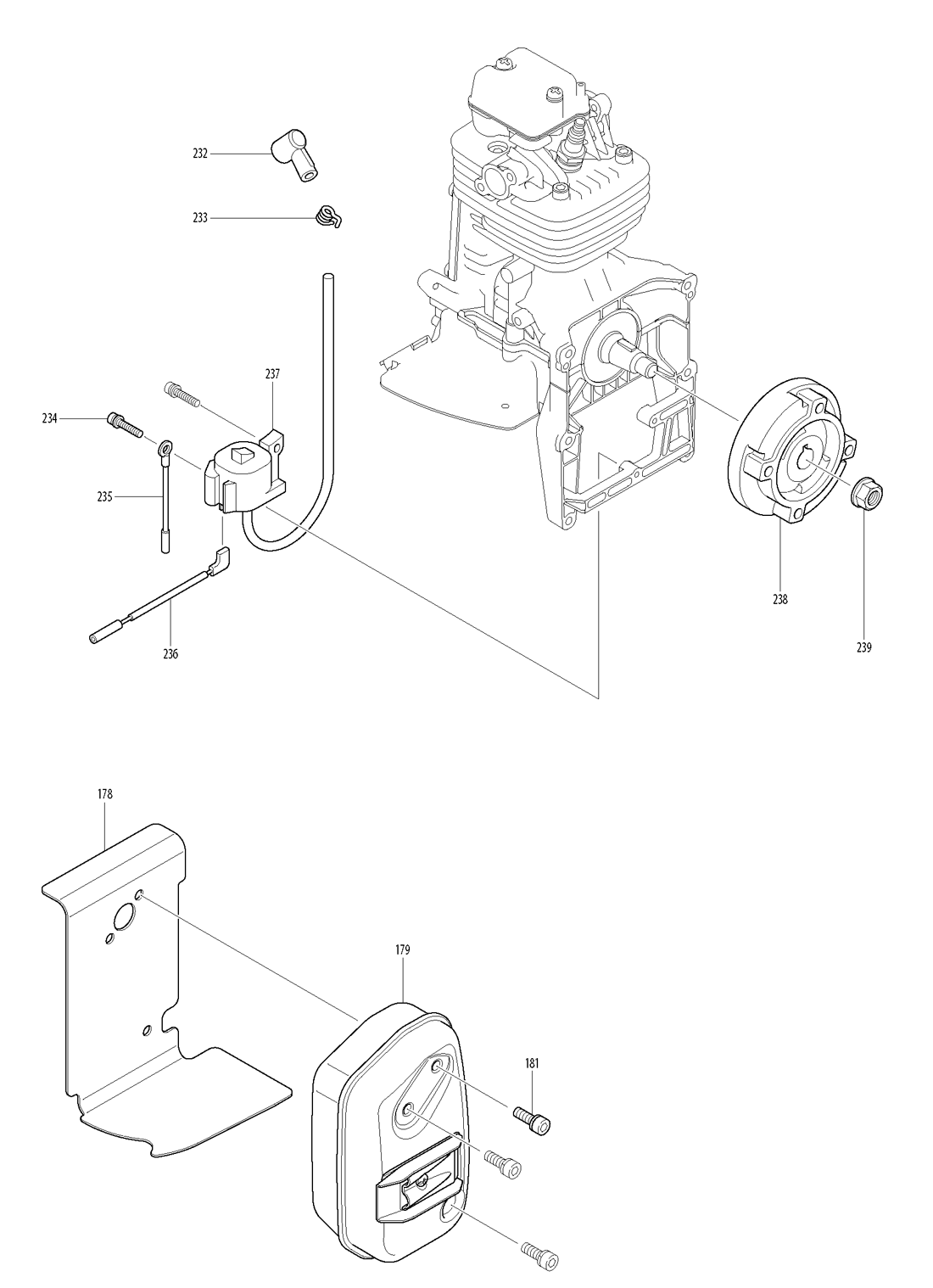 232

233

237

234

235

236

238

239

178

179

181