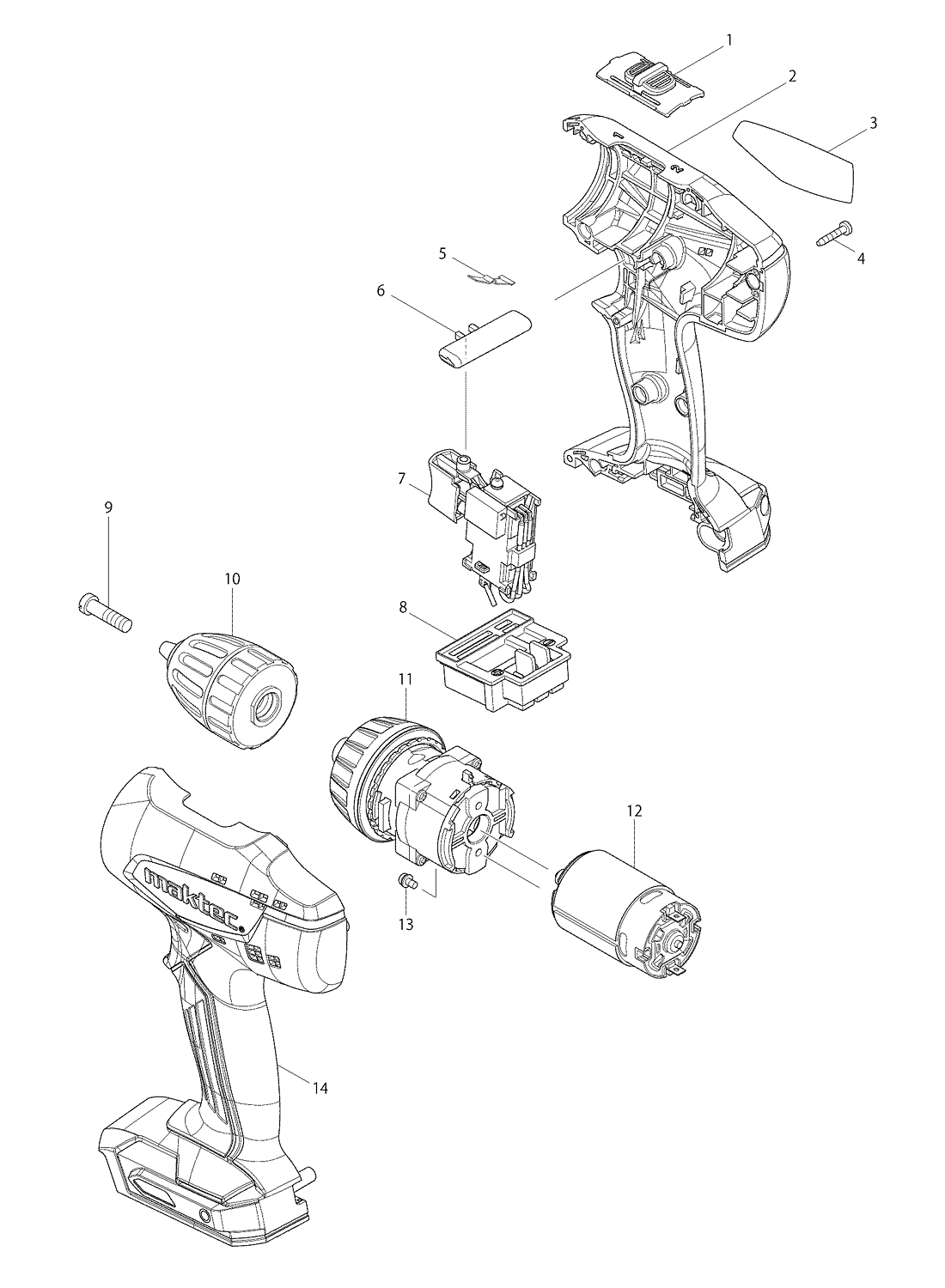 1
2
3
4
5
6
7
8
9
10
11
12
13
14
maktec