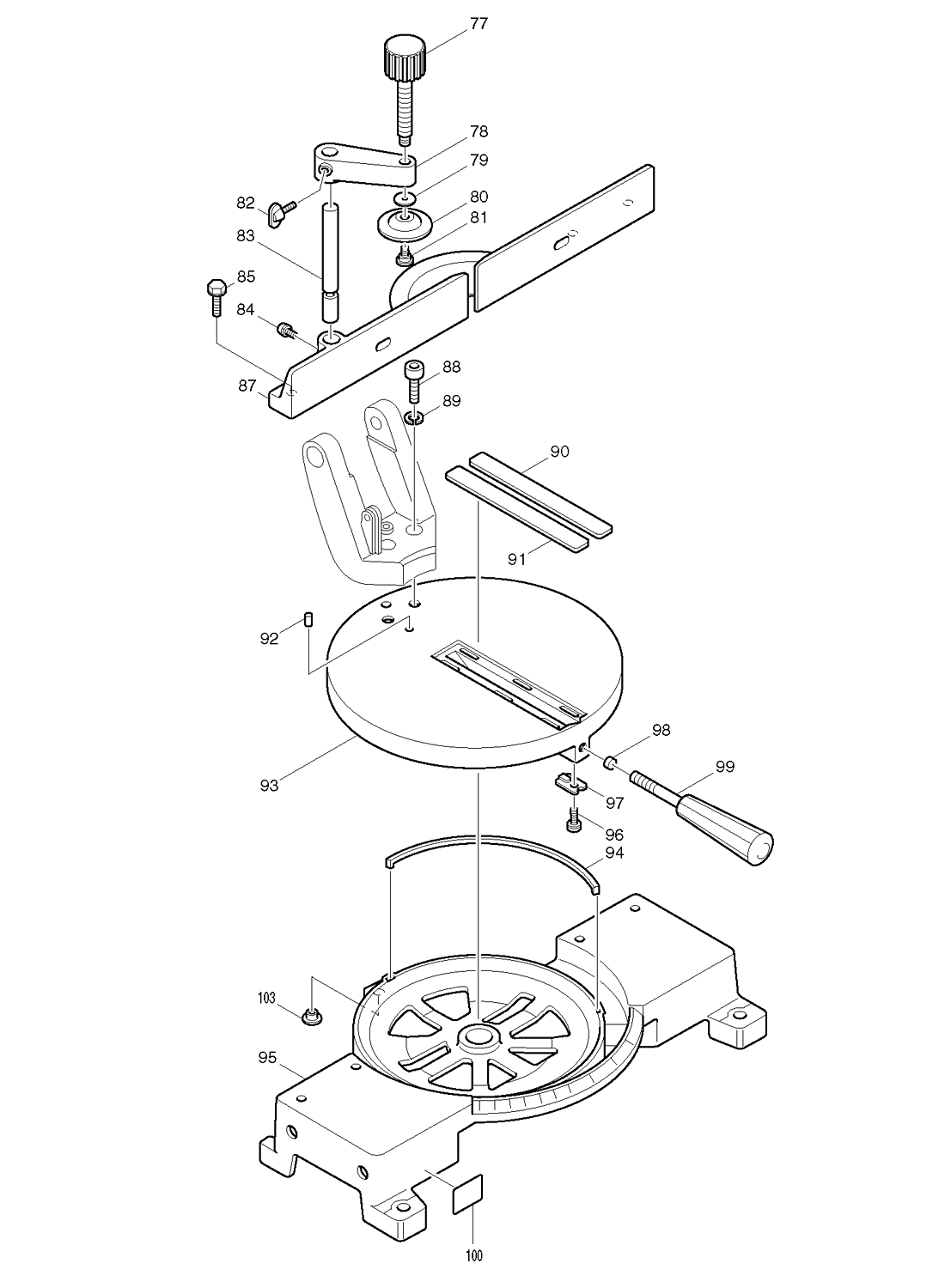 77
78
79
80
81
82
83
85
84
87
88
89
90
91
92
93
98
99
97
96
94
103
95
100