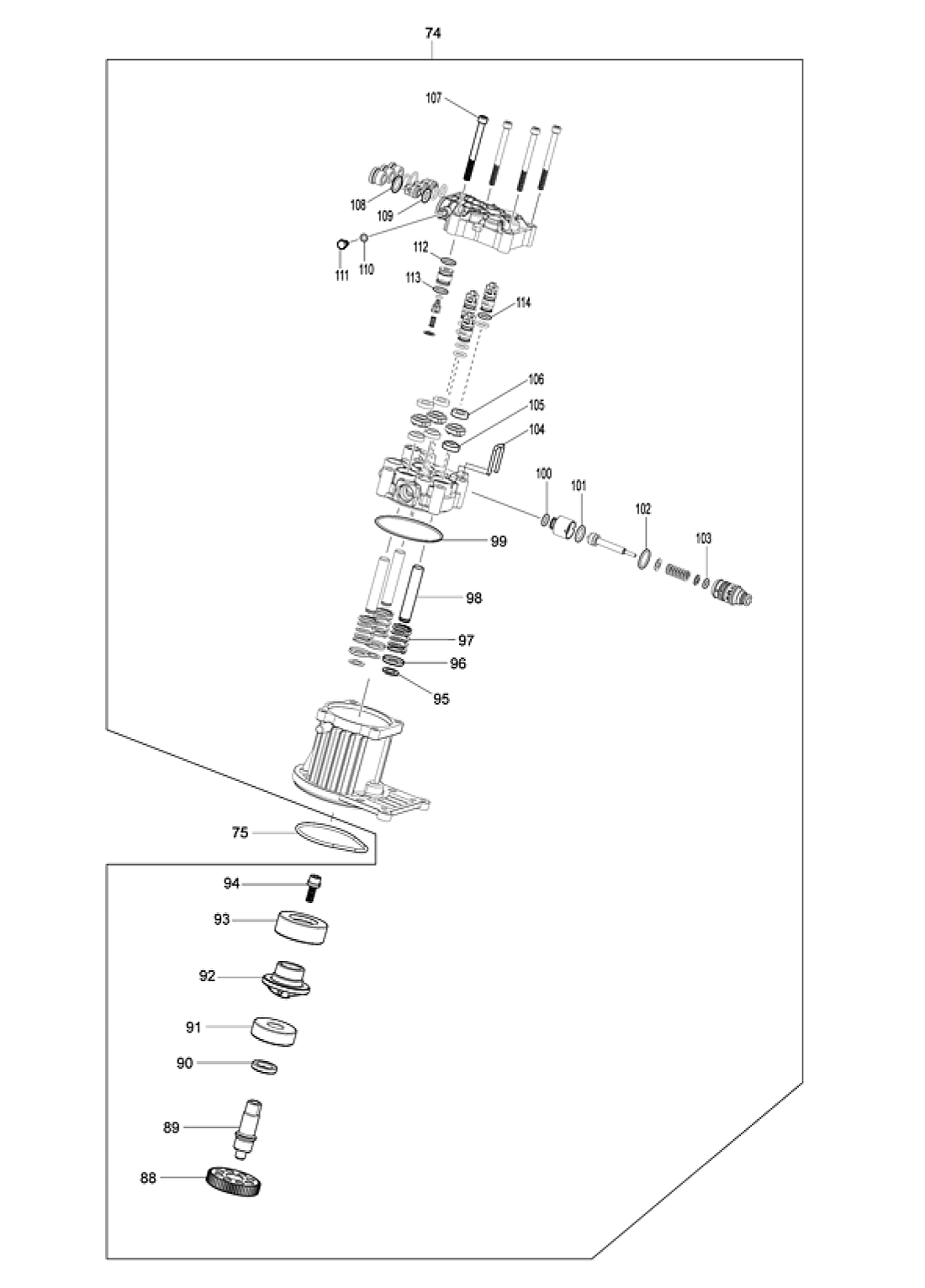 74

107

108

109

111

110

112

113

114

106

105

104

100

101

102

103

99

98

97

96

95

75

94

93

92

91

90

89

88