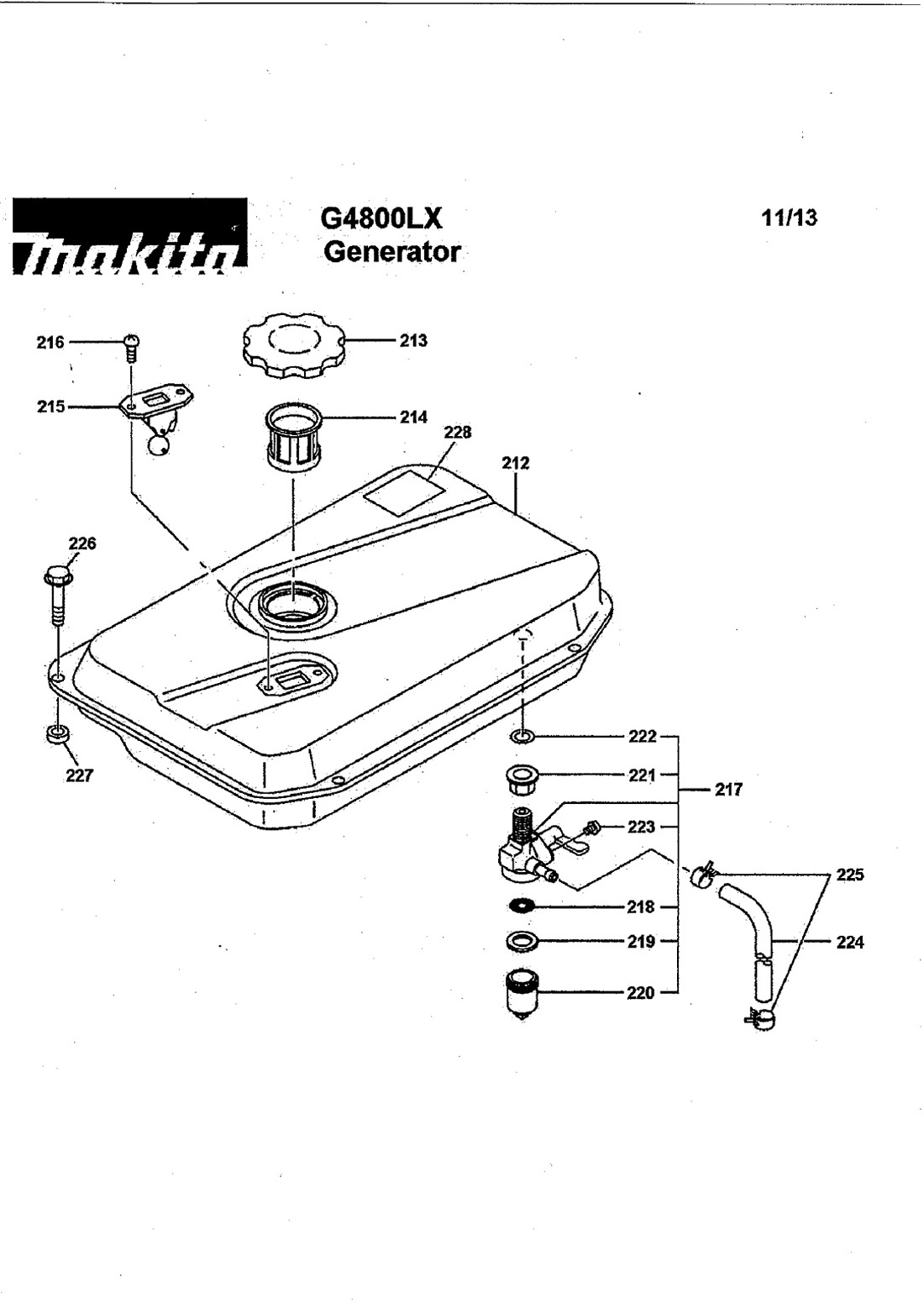 makita

G4800LX
Generator

11/13

216
213
215
214
228
212
226
227
222
221
217
223
225
218
219
224
220