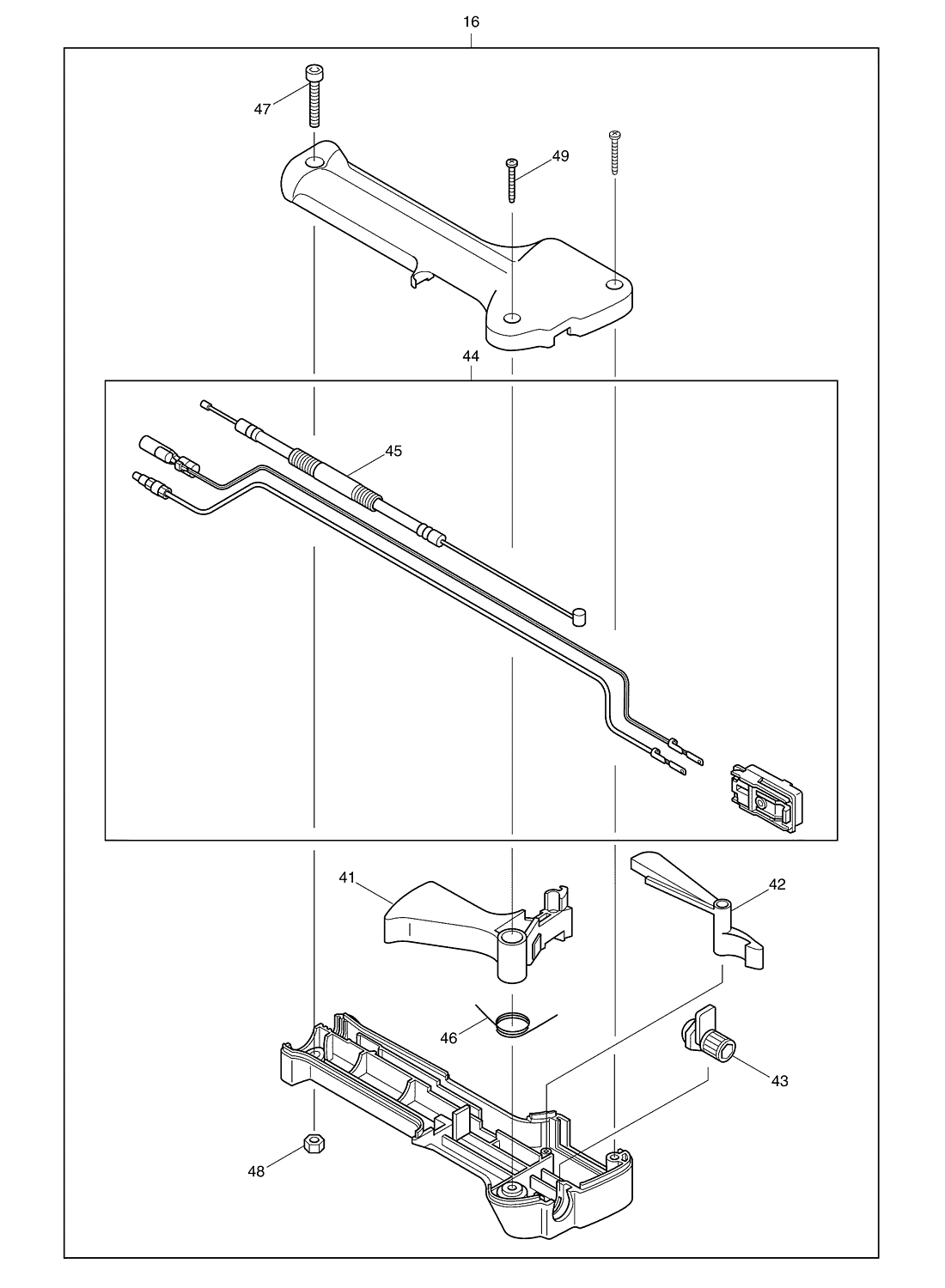 16

47

49

44

45

41

42

46

43

48