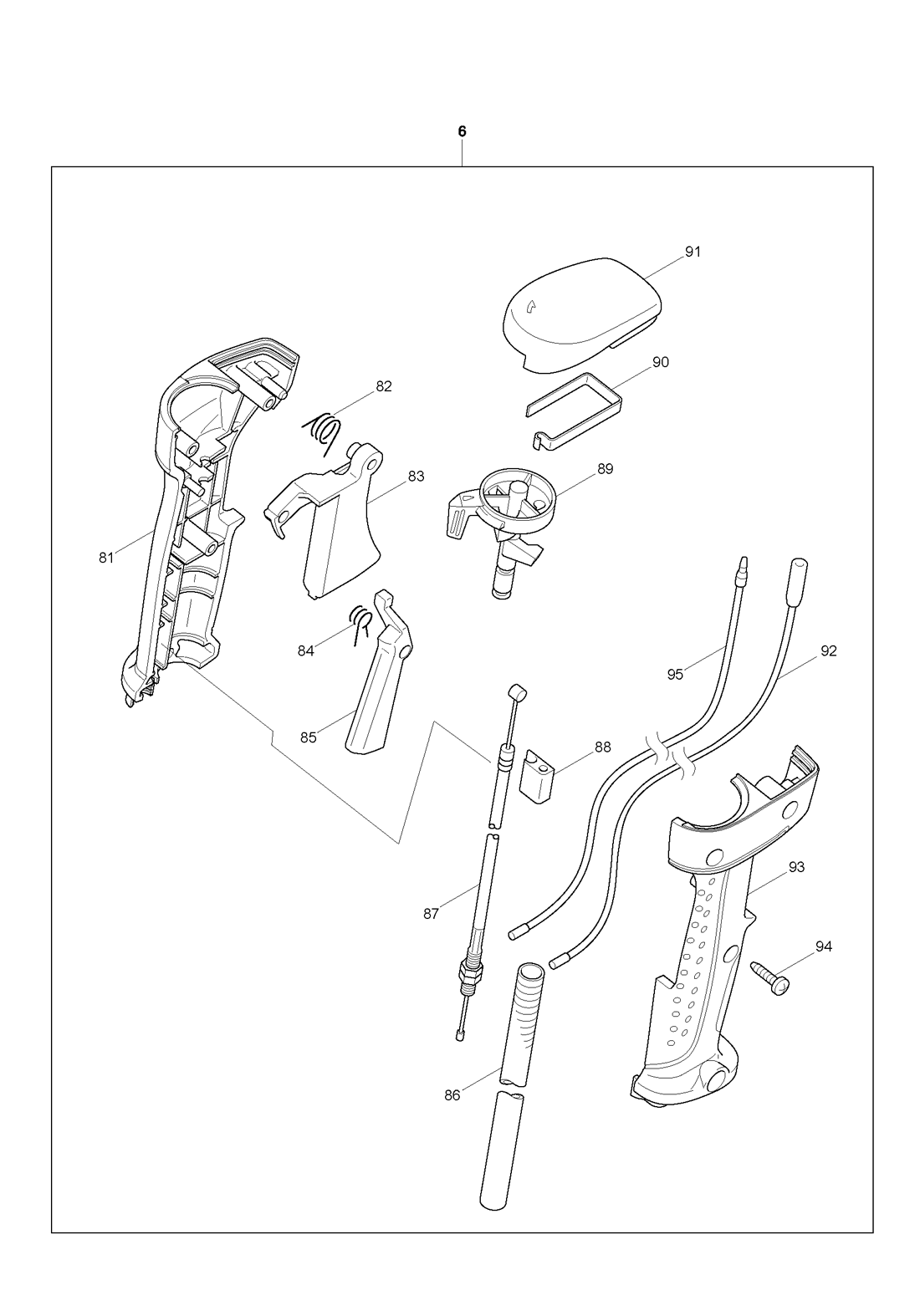 6

91

90

82

83

89

81

84

95

92

85

88

93

87

94

86