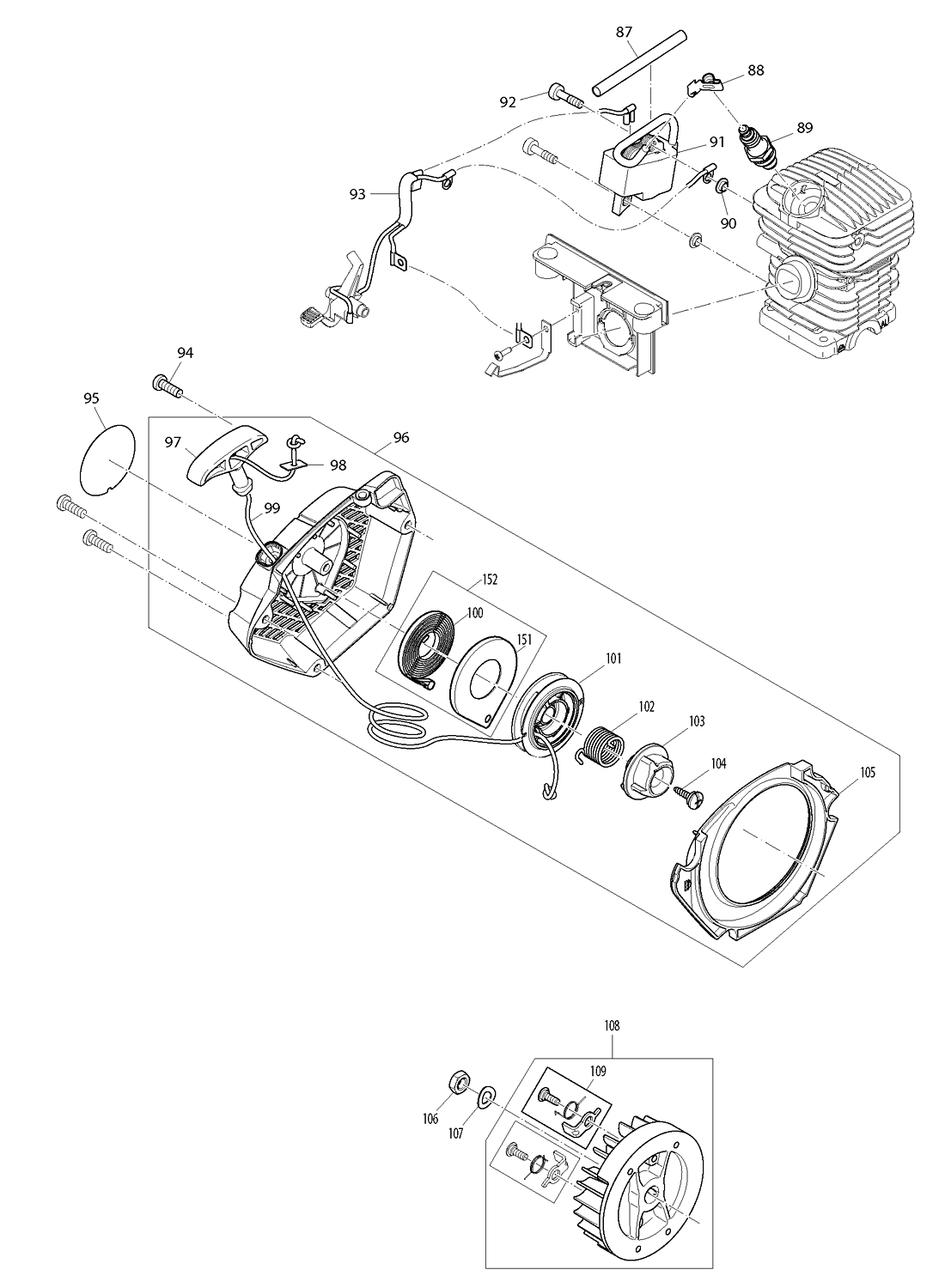 87
88
92
89
91
93
90
94
95
96
97
98
99
152
100
151
101
102
103
104
105
108
109
106
107