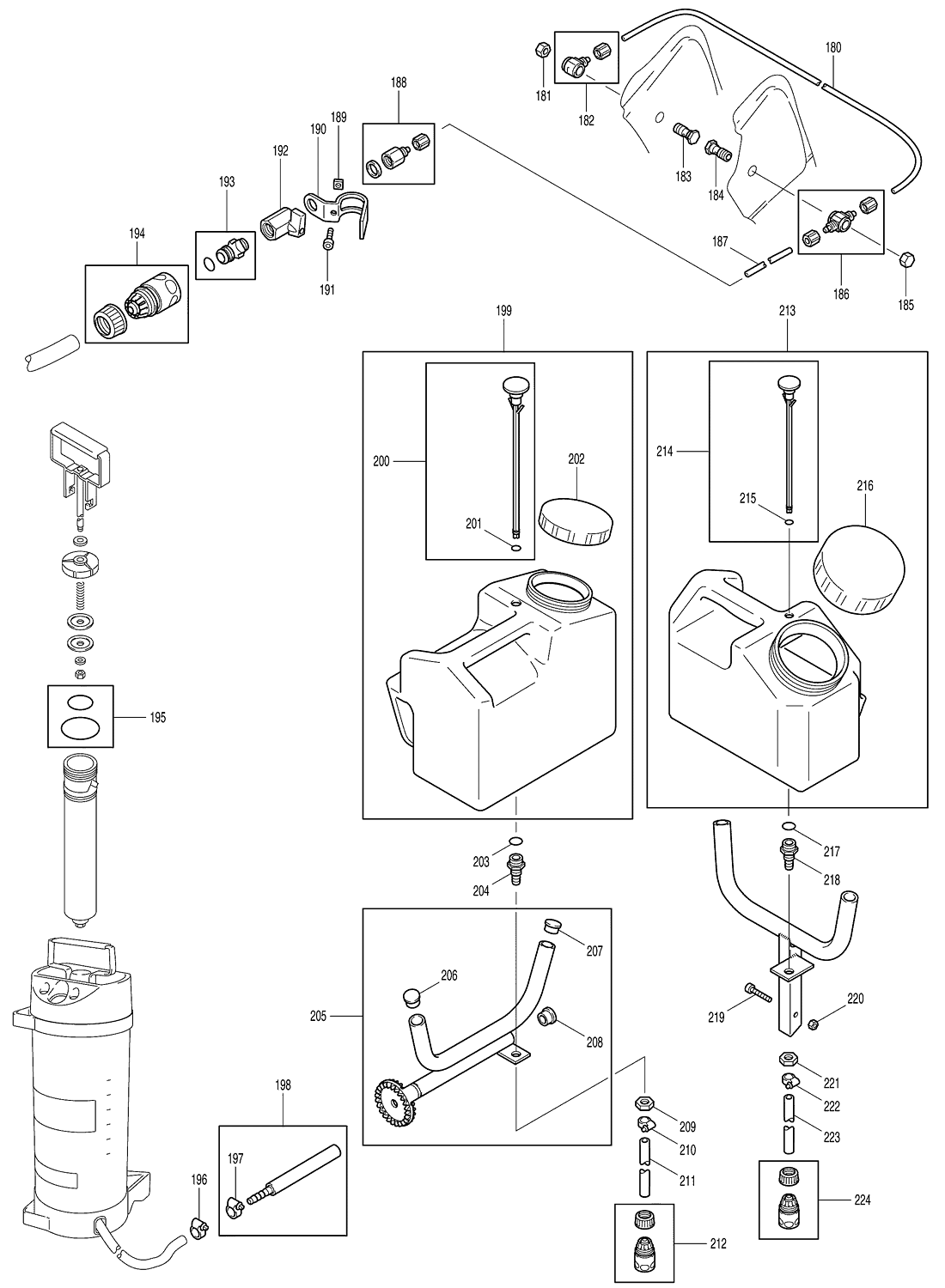 180
181
182
183
184
185
186
187
188
189
190
191
192
193
194
195
196
197
198
199
200
201
202
203
204
205
206
207
208
209
210
211
212
213
214
215
216
217
218
219
220
221
222
223
224