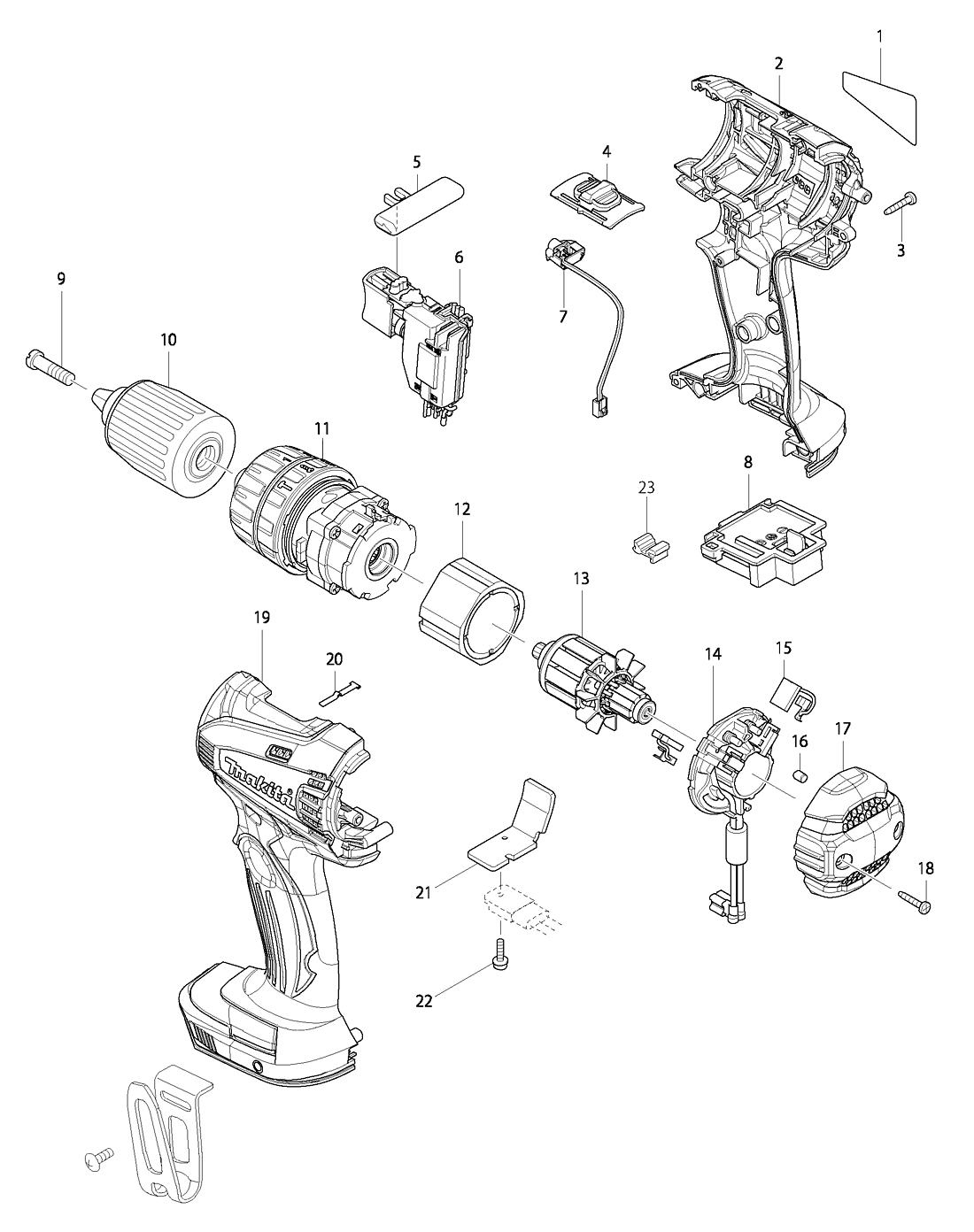 1
2
3
4
5
6
7
8
9
10
11
12
13
14
15
16
17
18
19
20
21
22
23
makita