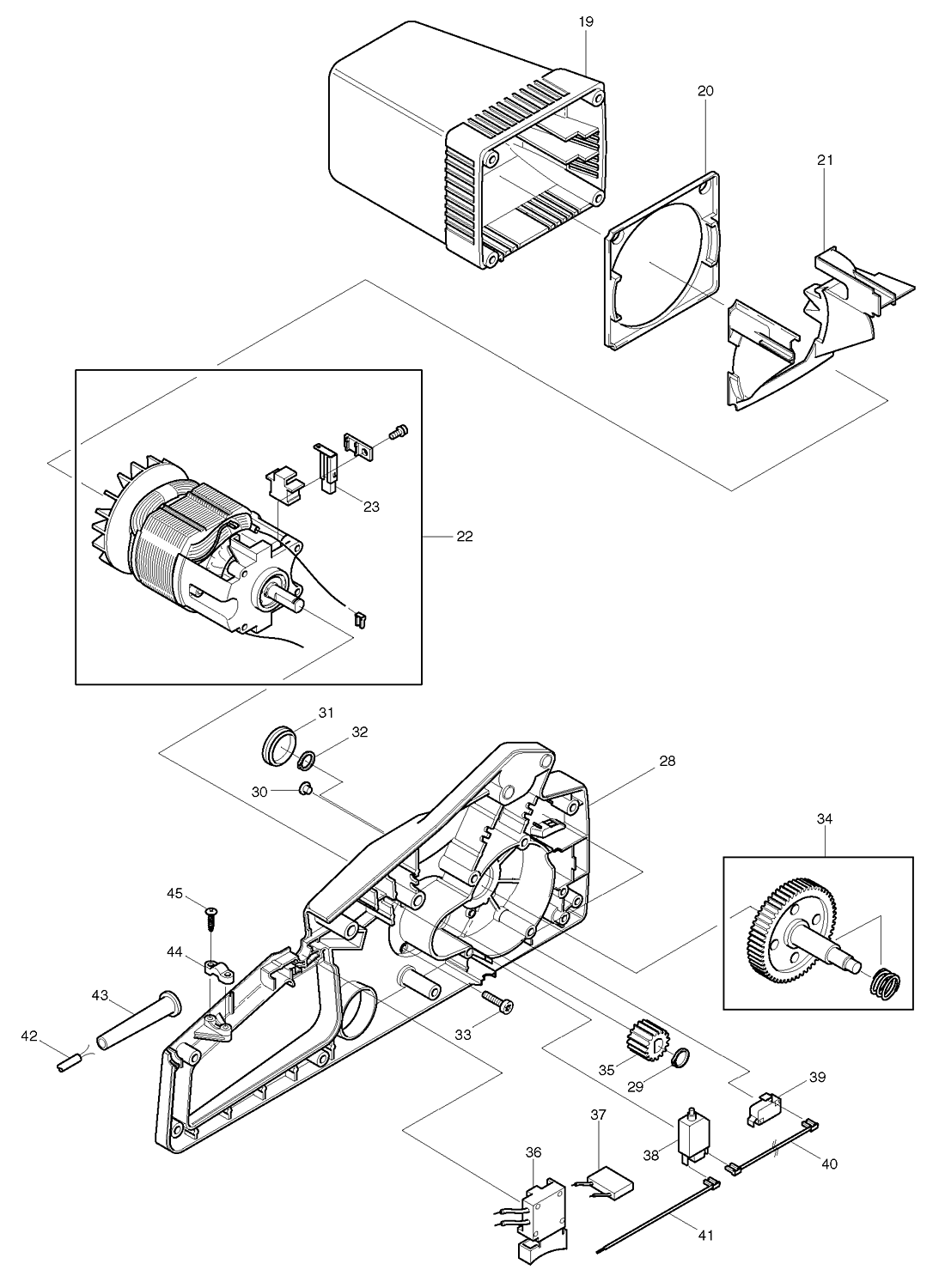 19
20
21
23
22
31
32
30
28
34
45
44
43
42
33
35
29
39
37
38
40
36
41