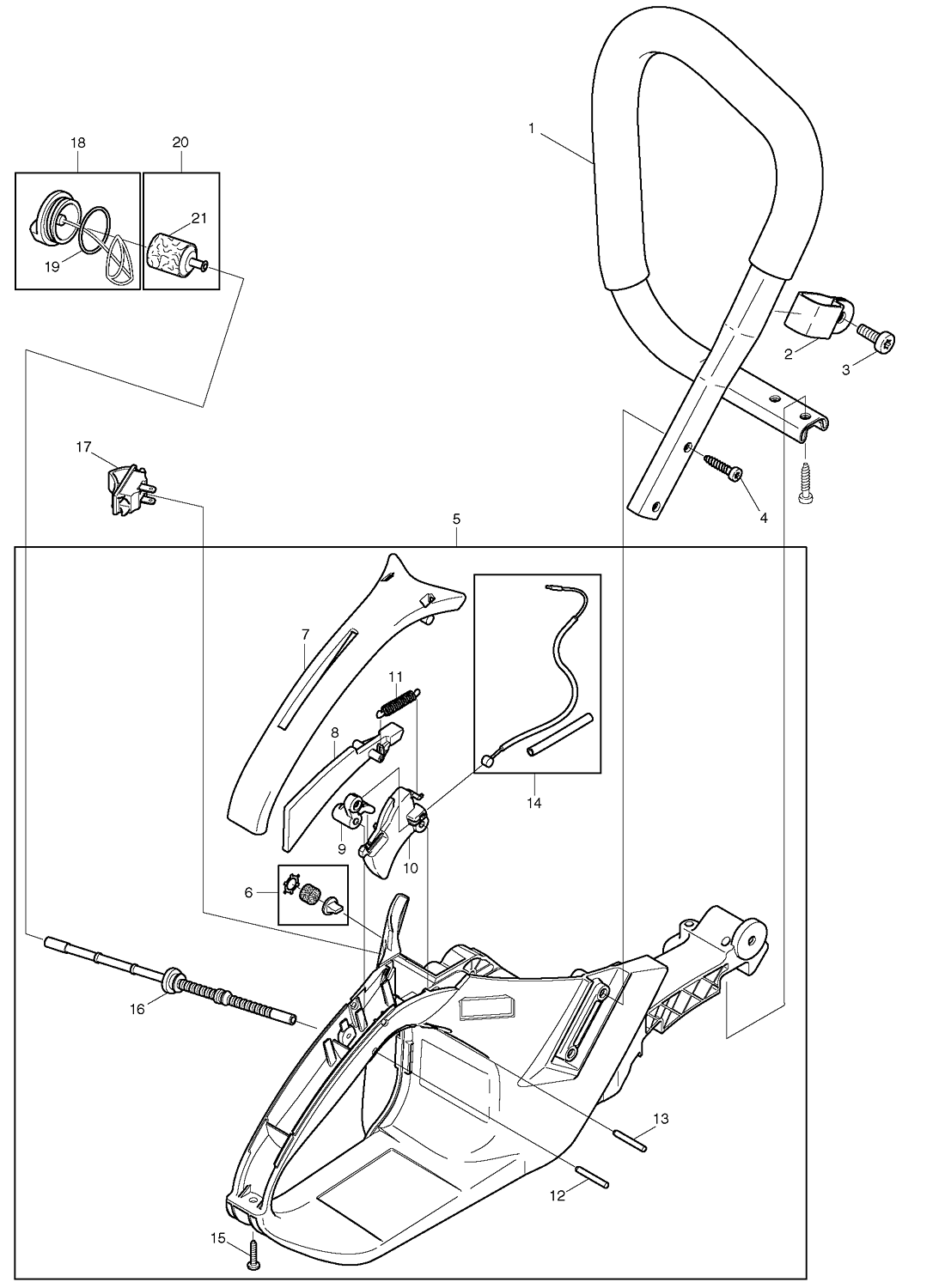 18
20
21
19
1
2
3
17
4
5
7
11
8
14
9
10
6
16
13
12
15