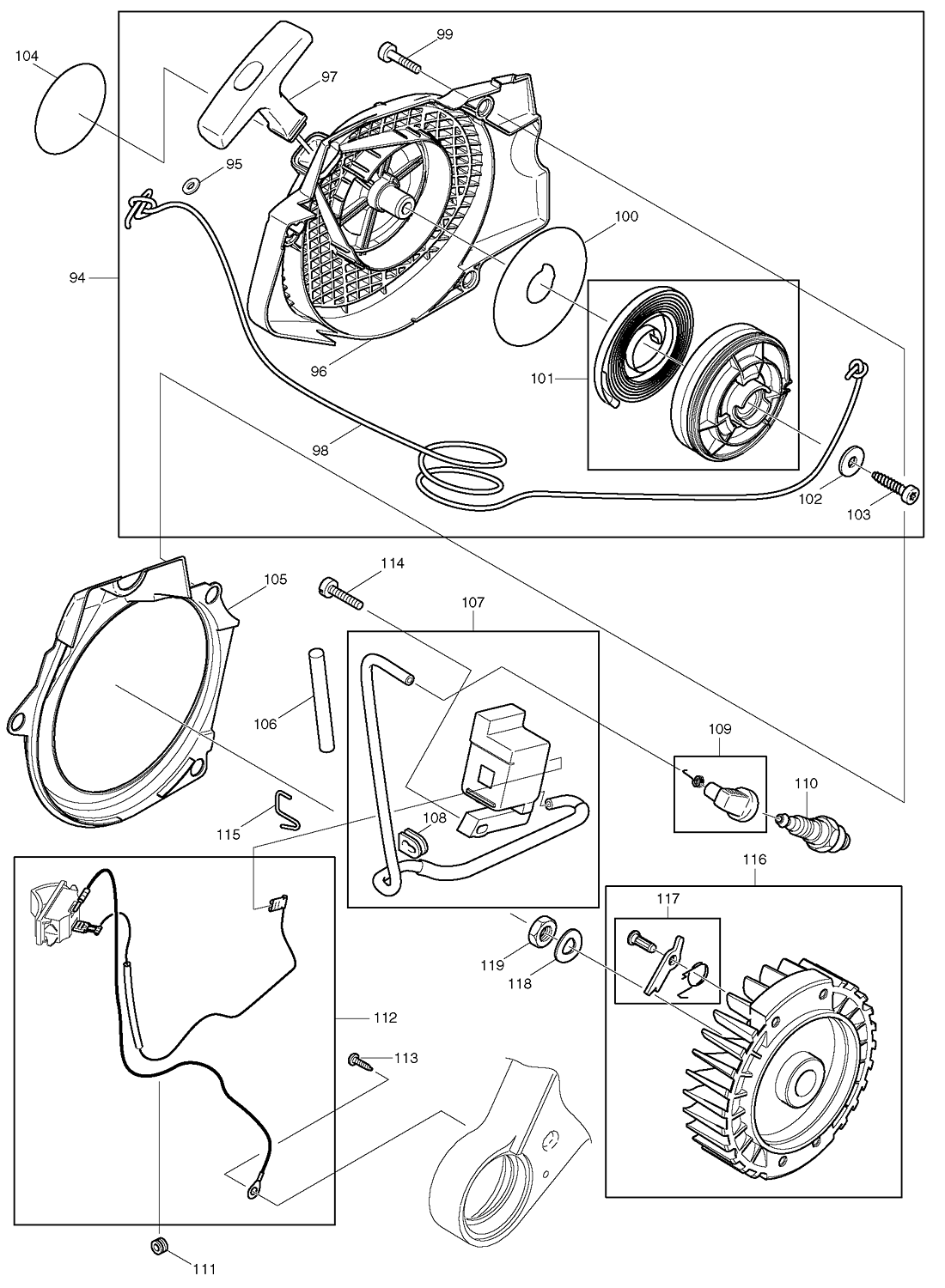 104
99
97
95
94
100
96
101
98
102
103
105
114
107
106
109
110
108
115
116
117
119
118
112
113
111