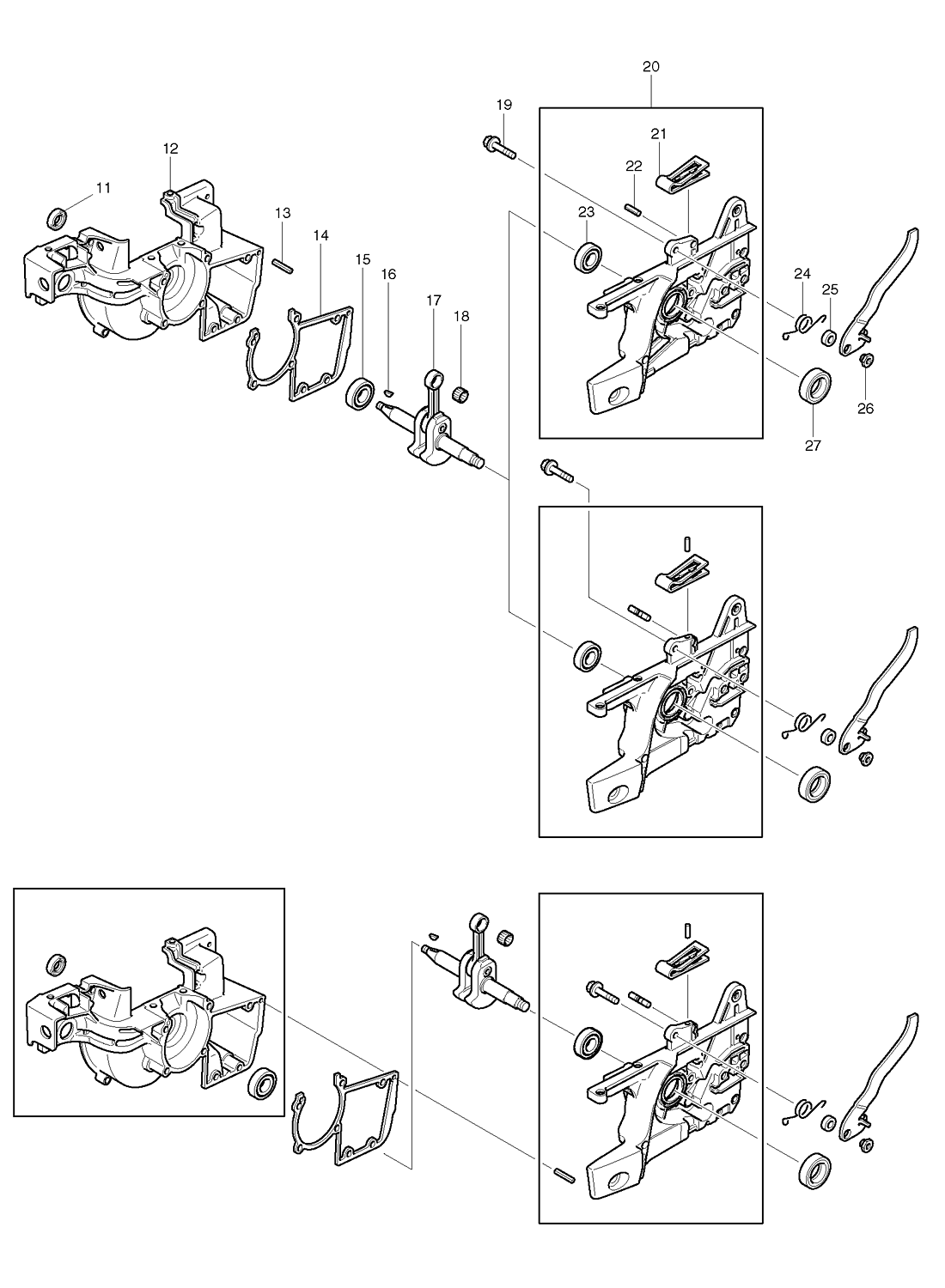 20
19
21
22
12
11
13
14
23
15
16
17
18
24
25
26
27