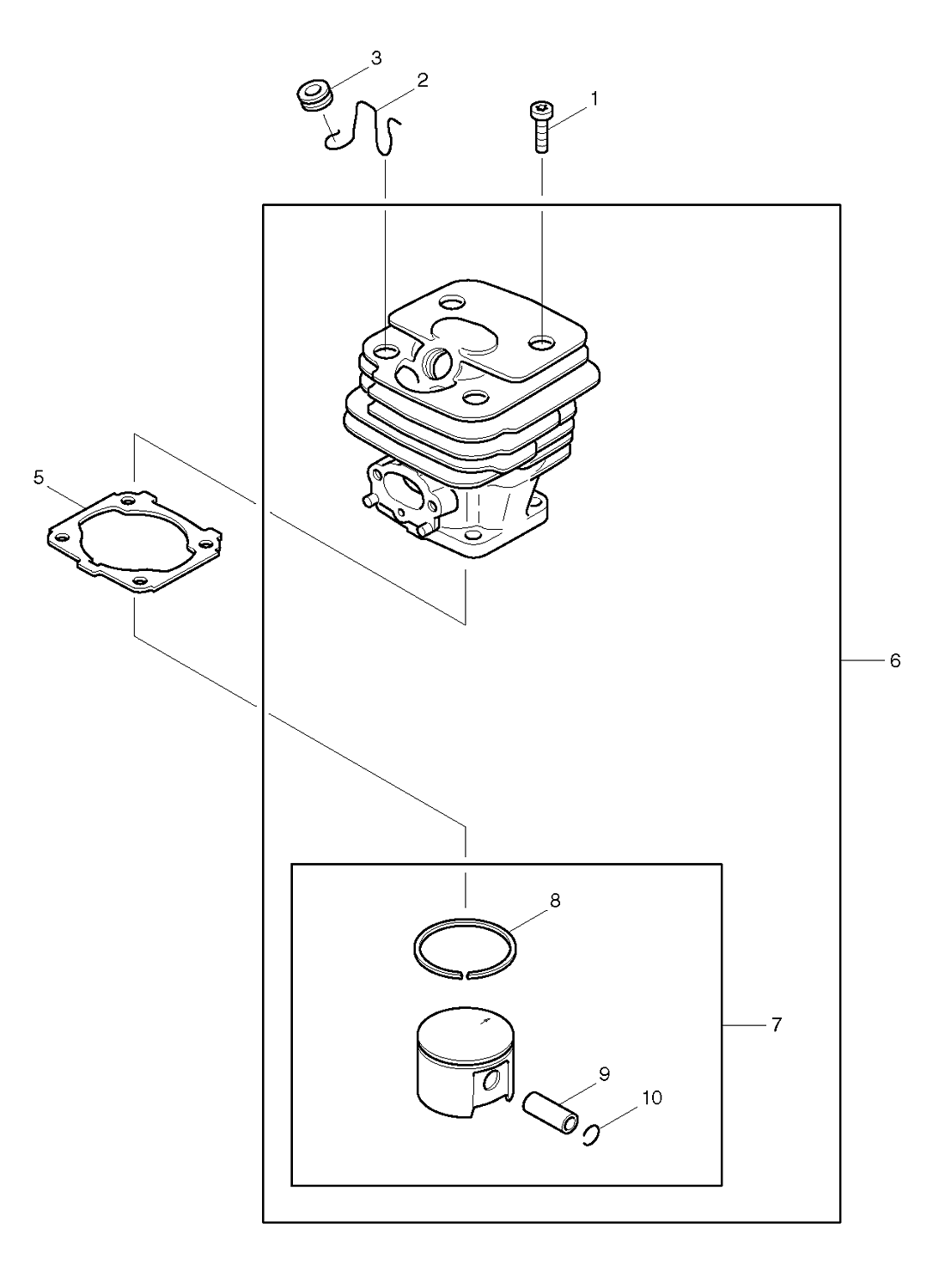 3
2
1
5
6
8
7
9
10