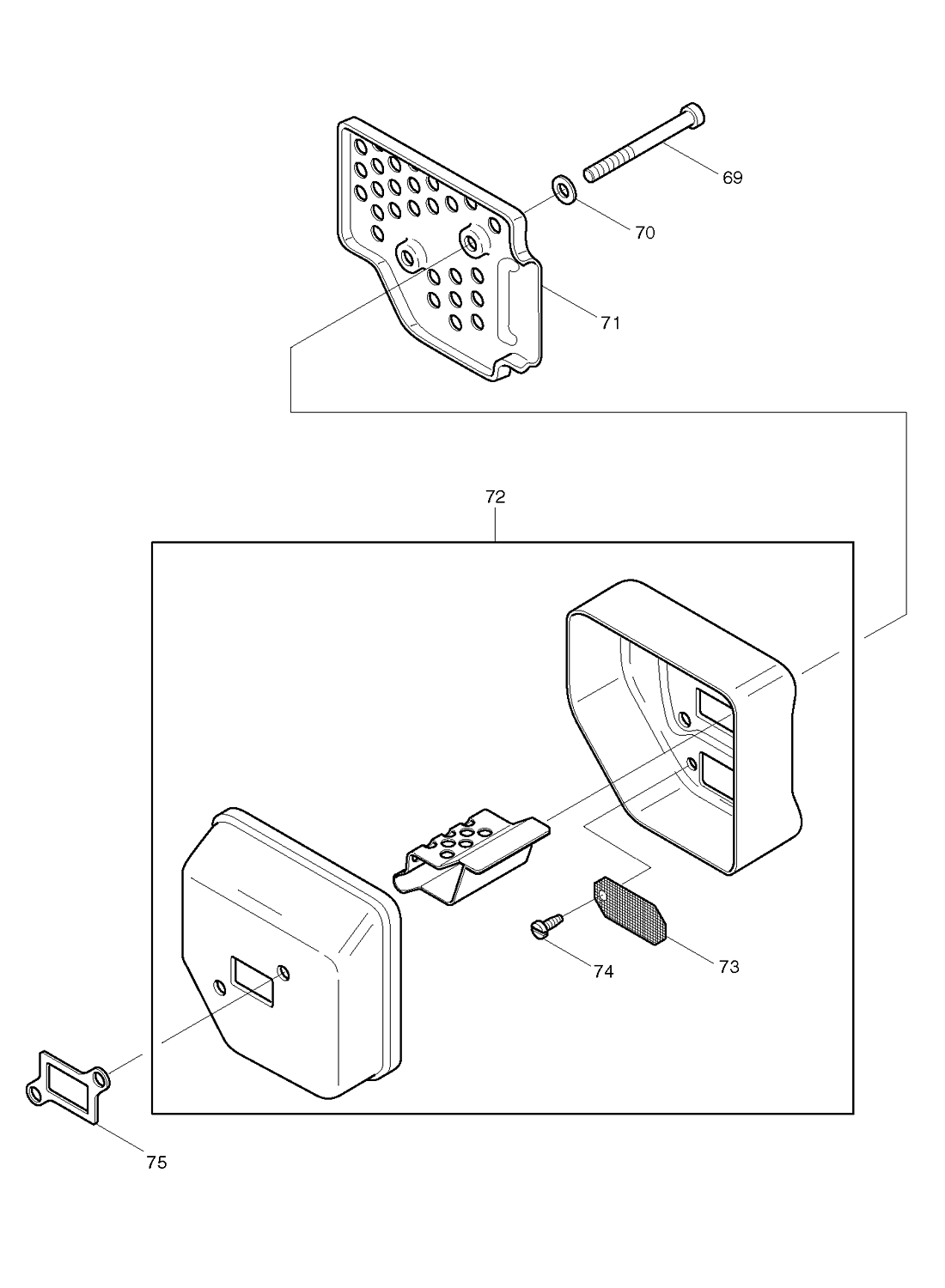 69
70
71
72
74
73
75