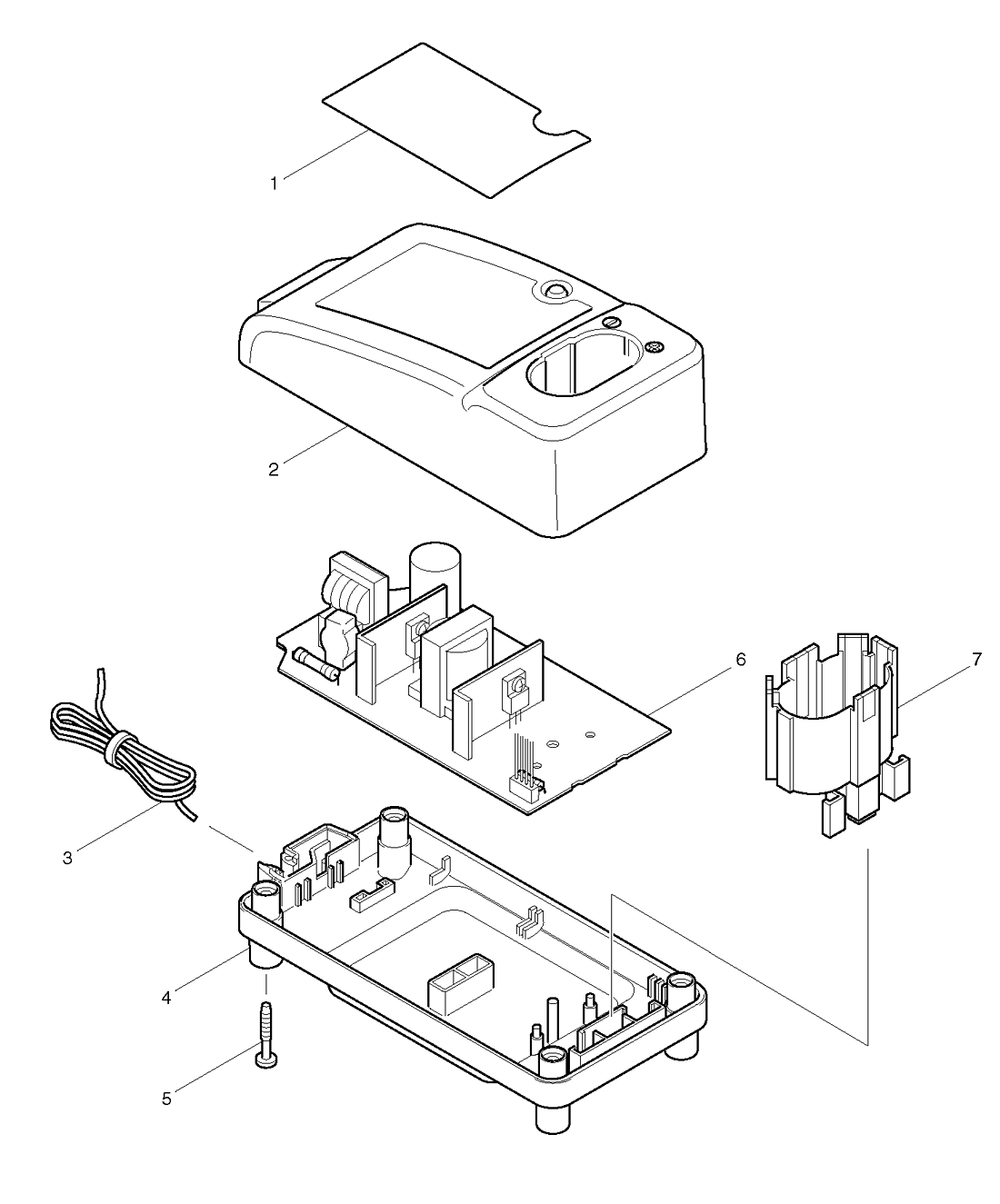 1
2
6
7
3
4
5