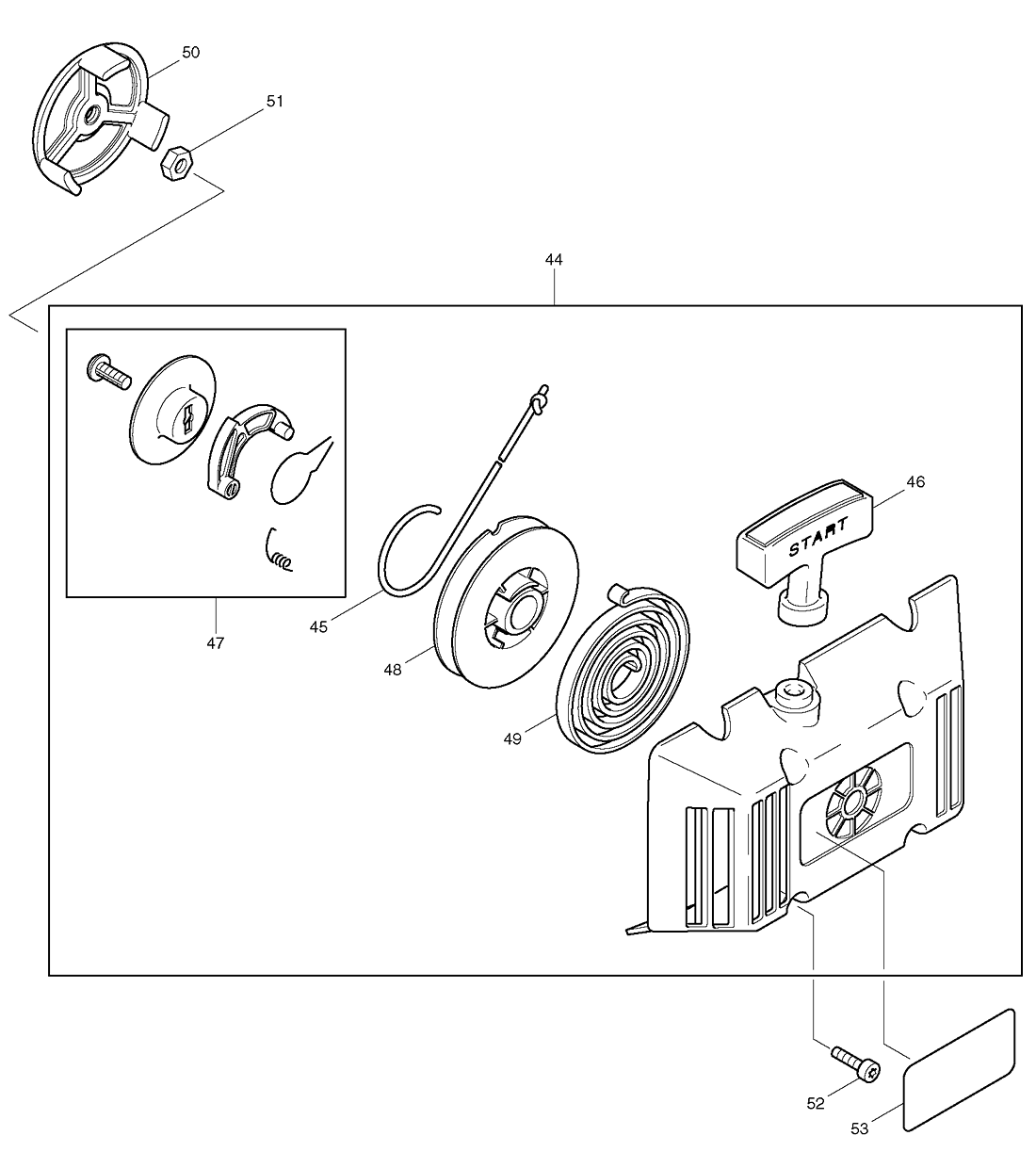 50
51
44
46
START
47
45
48
49
52
53