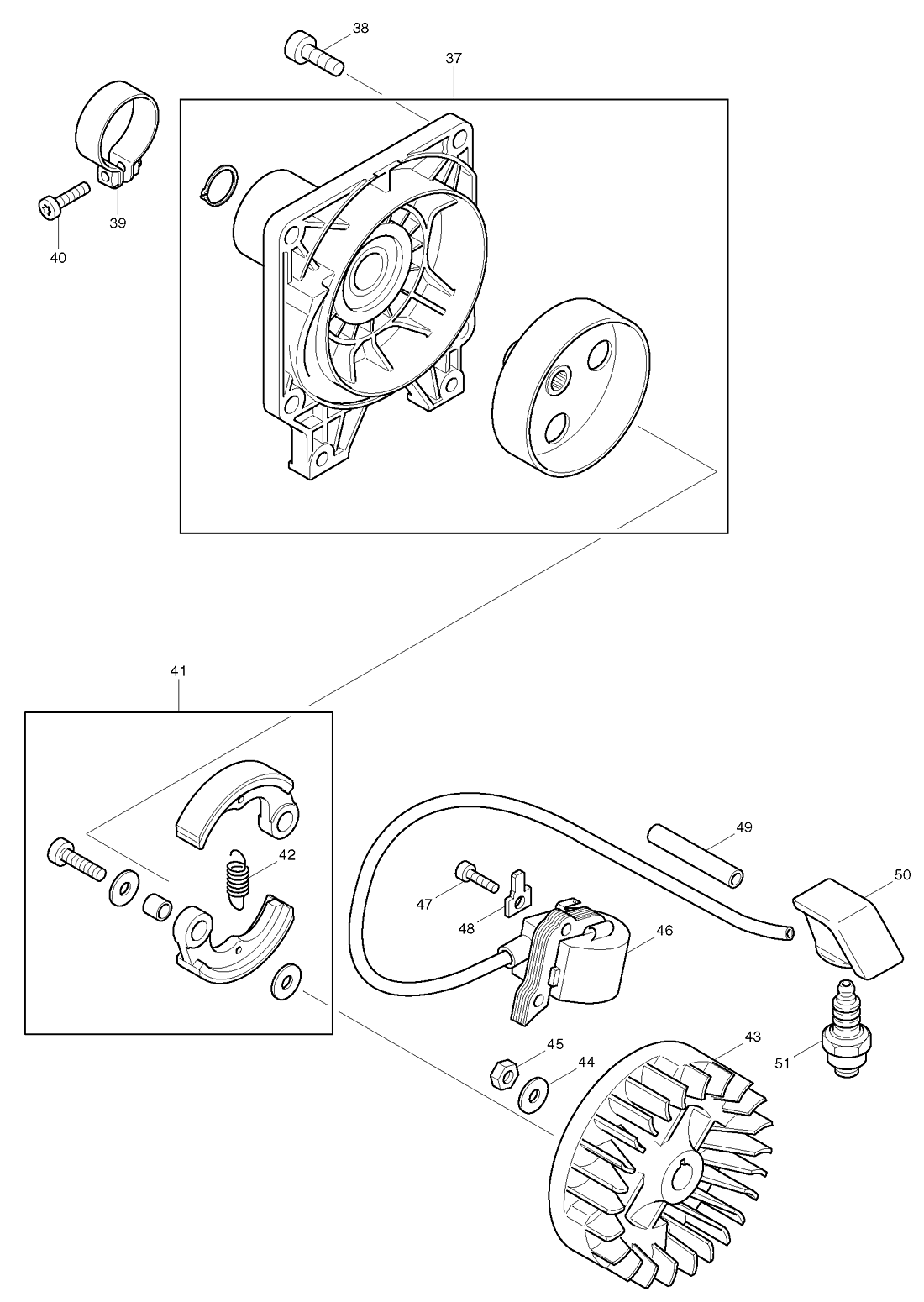 38
37
39
40
41
42
49
50
47
48
46
45
44
43
51