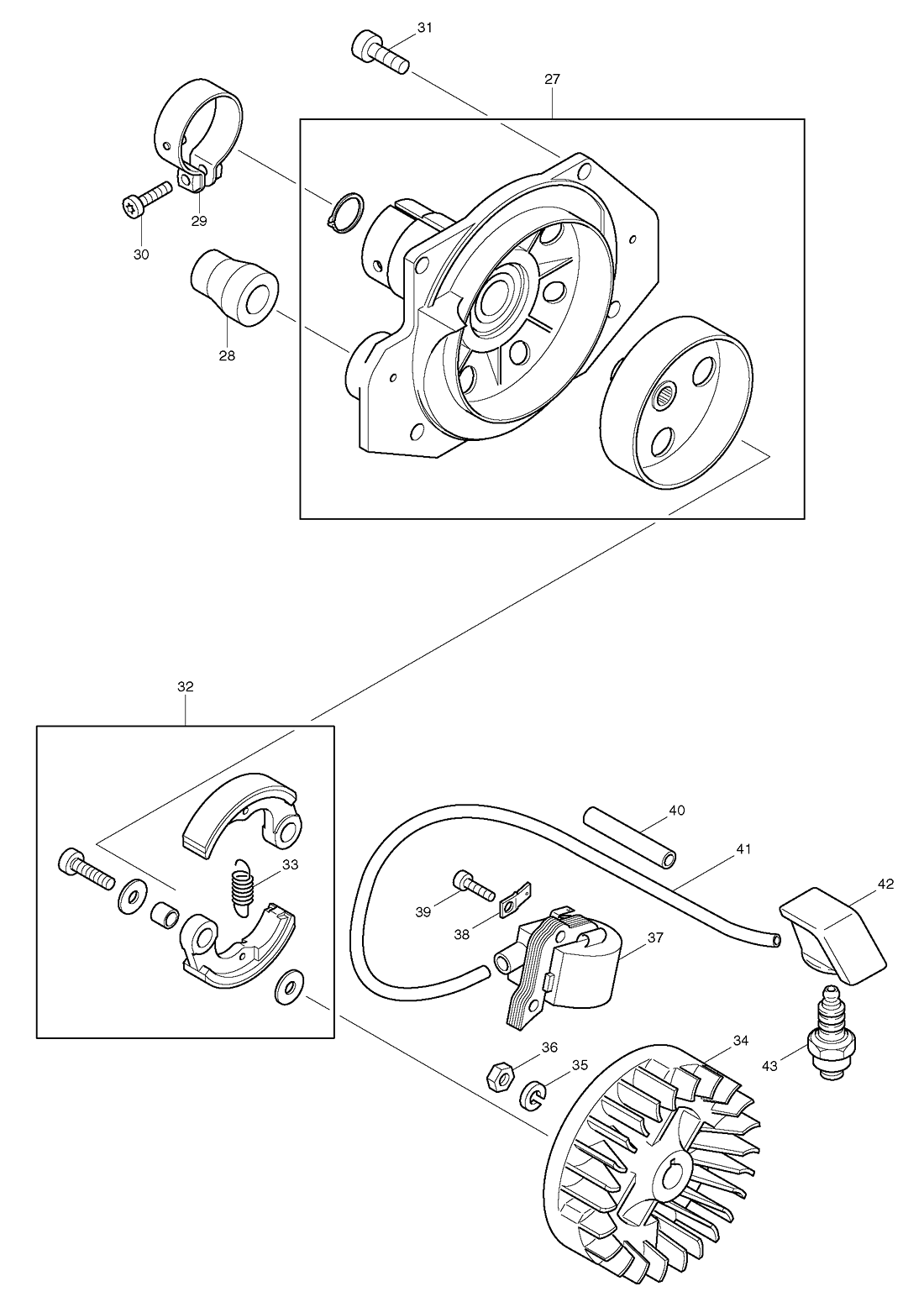 31
27
29
30
28
32
33
40
41
42
39
38
37
36
35
34
43