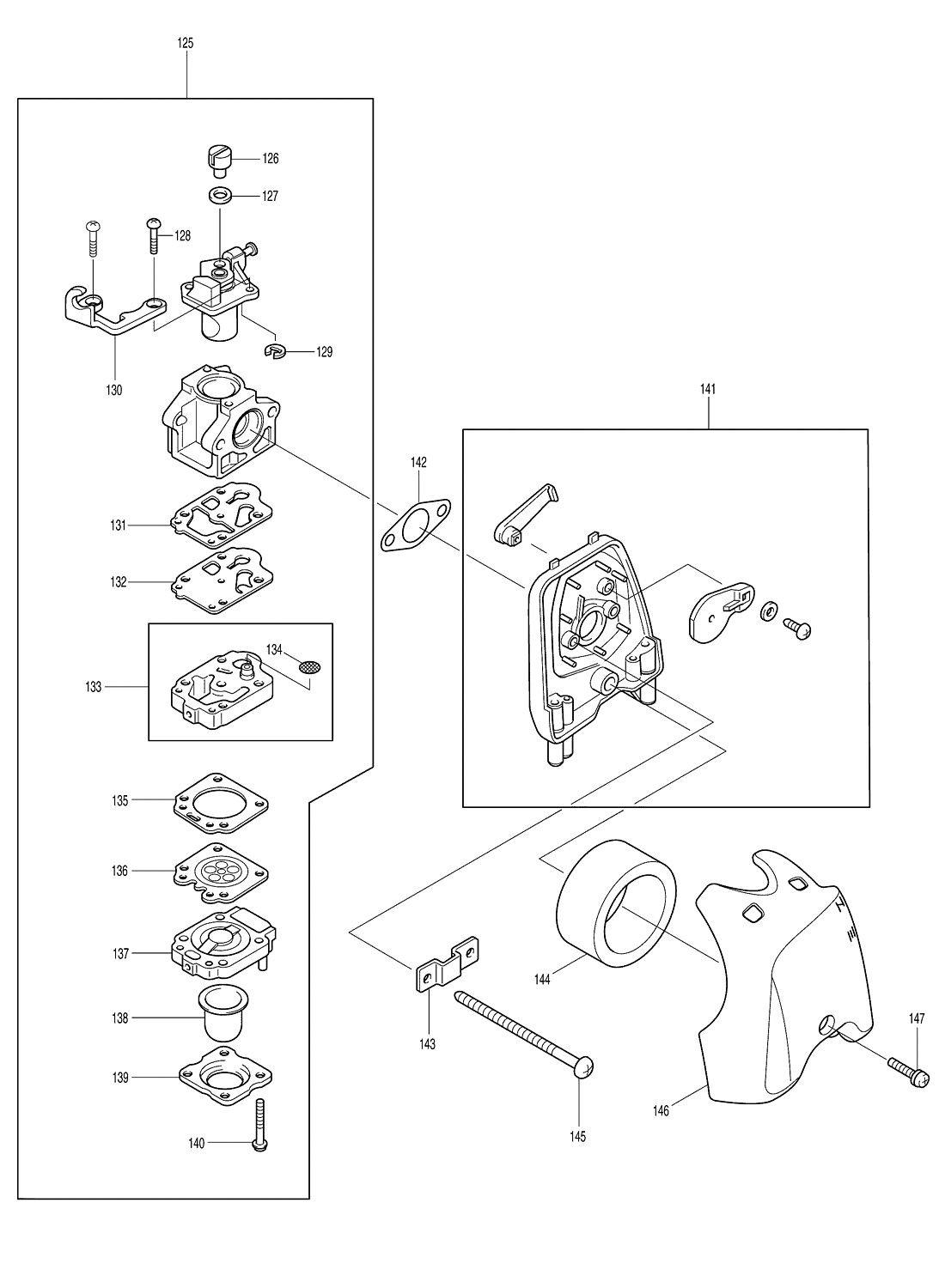 125
126
127
128
129
130
131
132
133
134
135
136
137
138
139
140
141
142
143
144
145
146
147