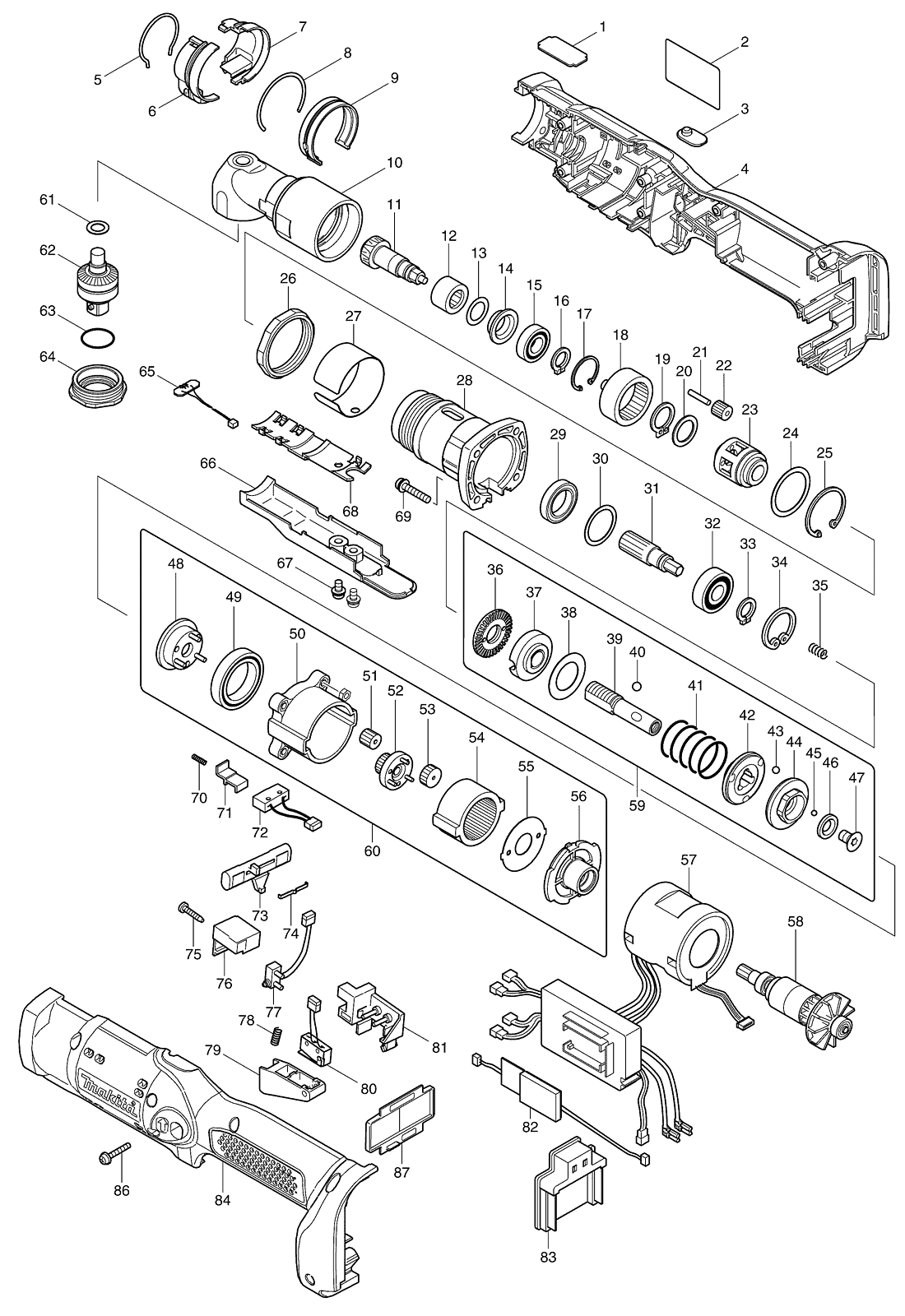 1
2
3
4
5
6
7
8
9
10
11
12
13
14
15
16
17
18
19
20
21
22
23
24
25
26
27
28
29
30
31
32
33
34
35
36
37
38
39
40
41
42
43
44
45
46
47
48
49
50
51
52
53
54
55
56
57
58
59
60
61
62
63
64
65
66
67
68
69
70
71
72
73
74
75
76
77
78
79
80
81
82
83
84
86
87
makita