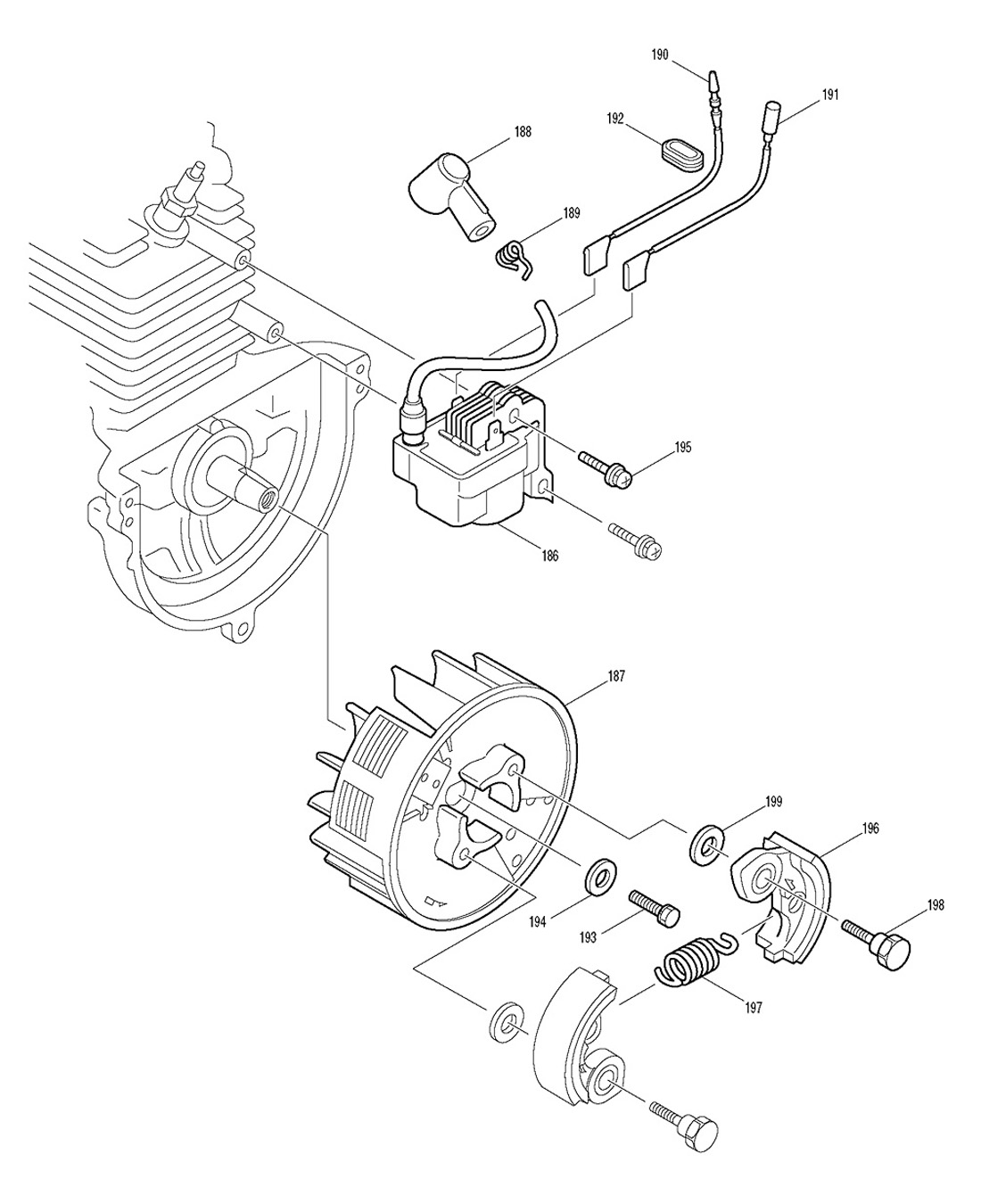 190
191
192
188
189
195
186
187
199
196
194
193
198
197