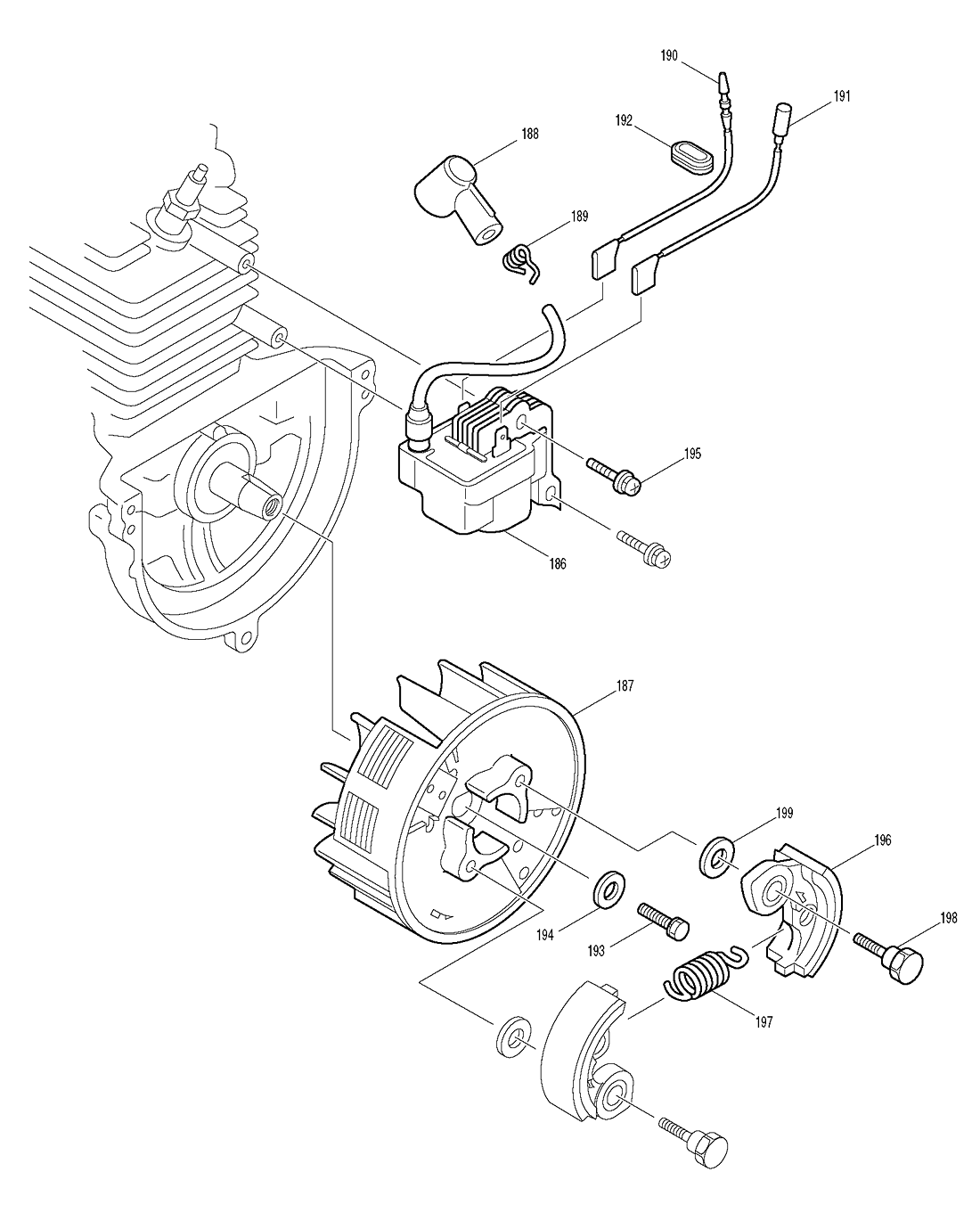 190
191
192
188
189
195
186
187
199
196
198
194
193
197