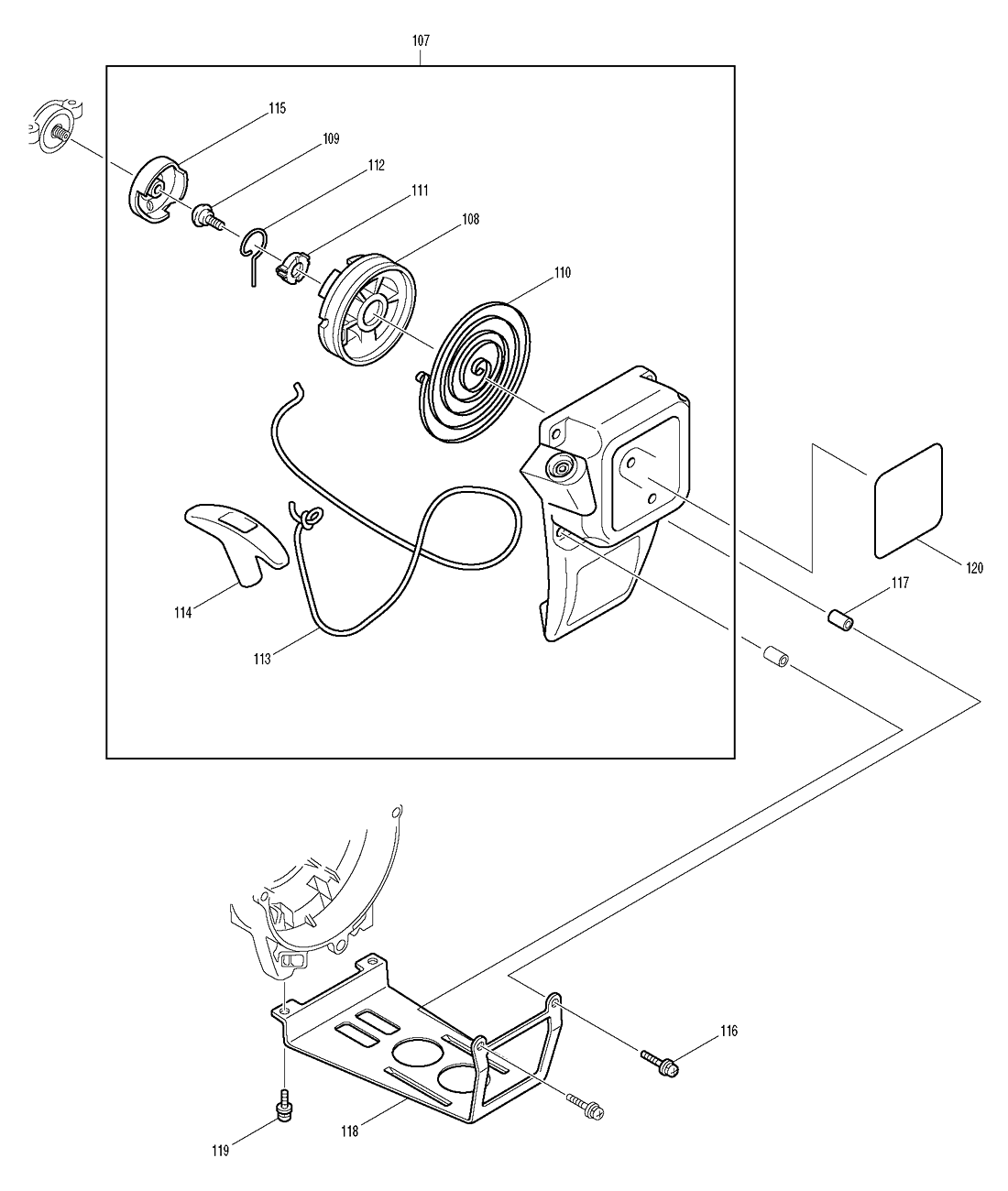 107
115
109
112
111
108
110
114
113
120
117
116
118
119