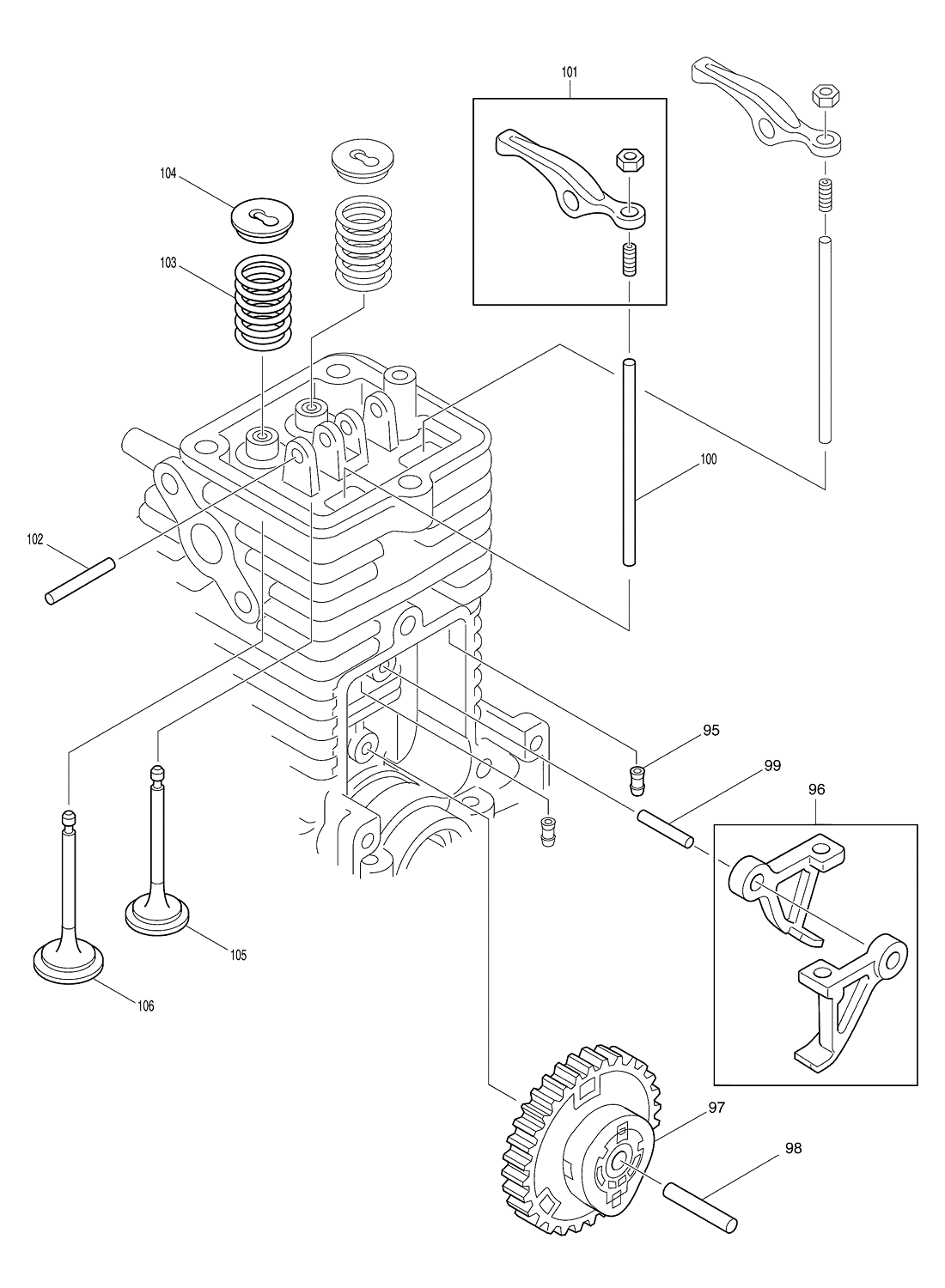 101

104

103

100

102

95

99

96

105

106

97

98