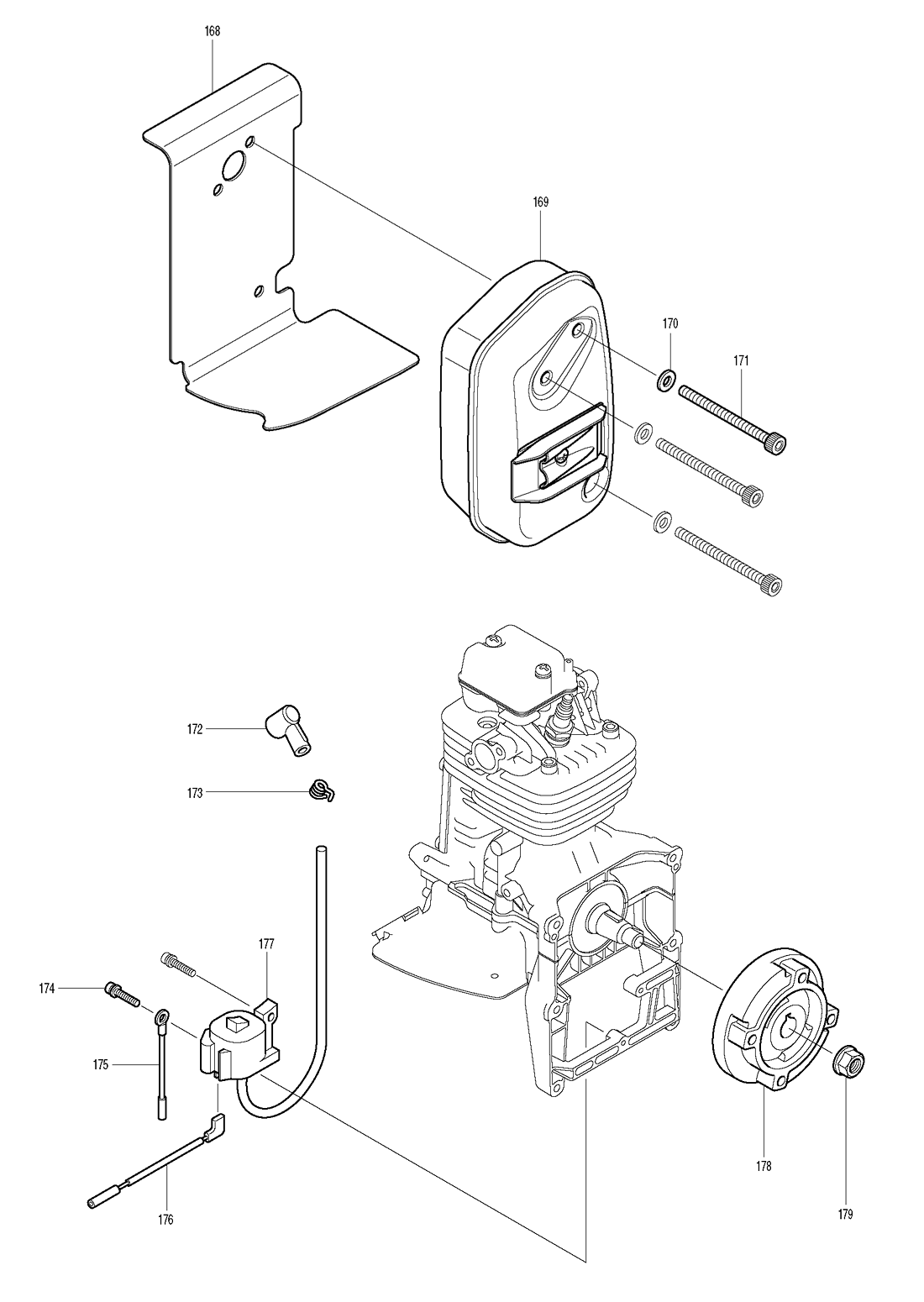 168

169

170

171

172

173

177

174

175

176

178

179