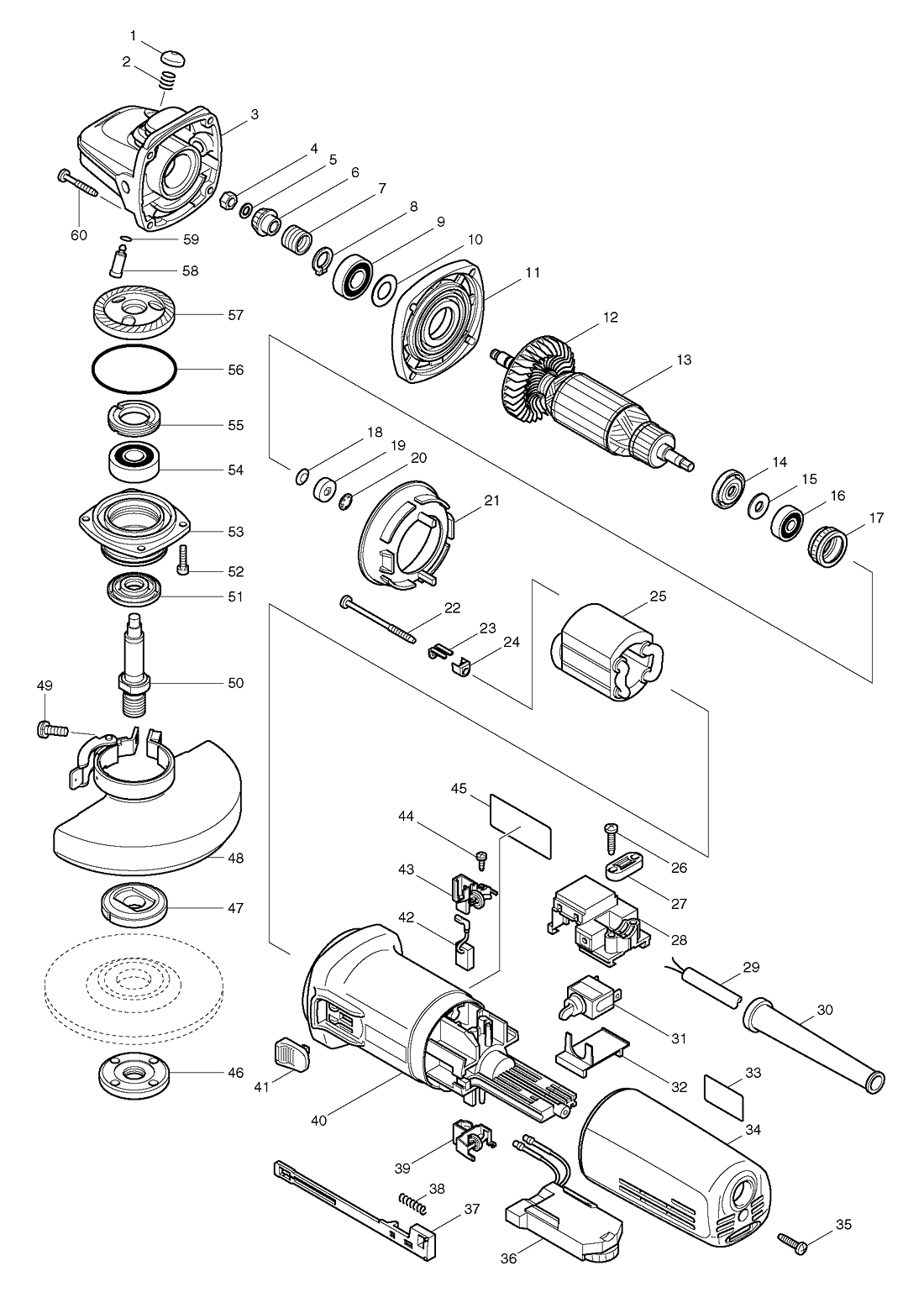 1
2
3
4
5
6
7
8
9
10
11
12
13
14
15
16
17
18
19
20
21
22
23
24
25
26
27
28
29
30
31
32
33
34
35
36
37
38
39
40
41
42
43
44
45
46
47
48
49
50
51
52
53
54
55
56
57
58
59
60