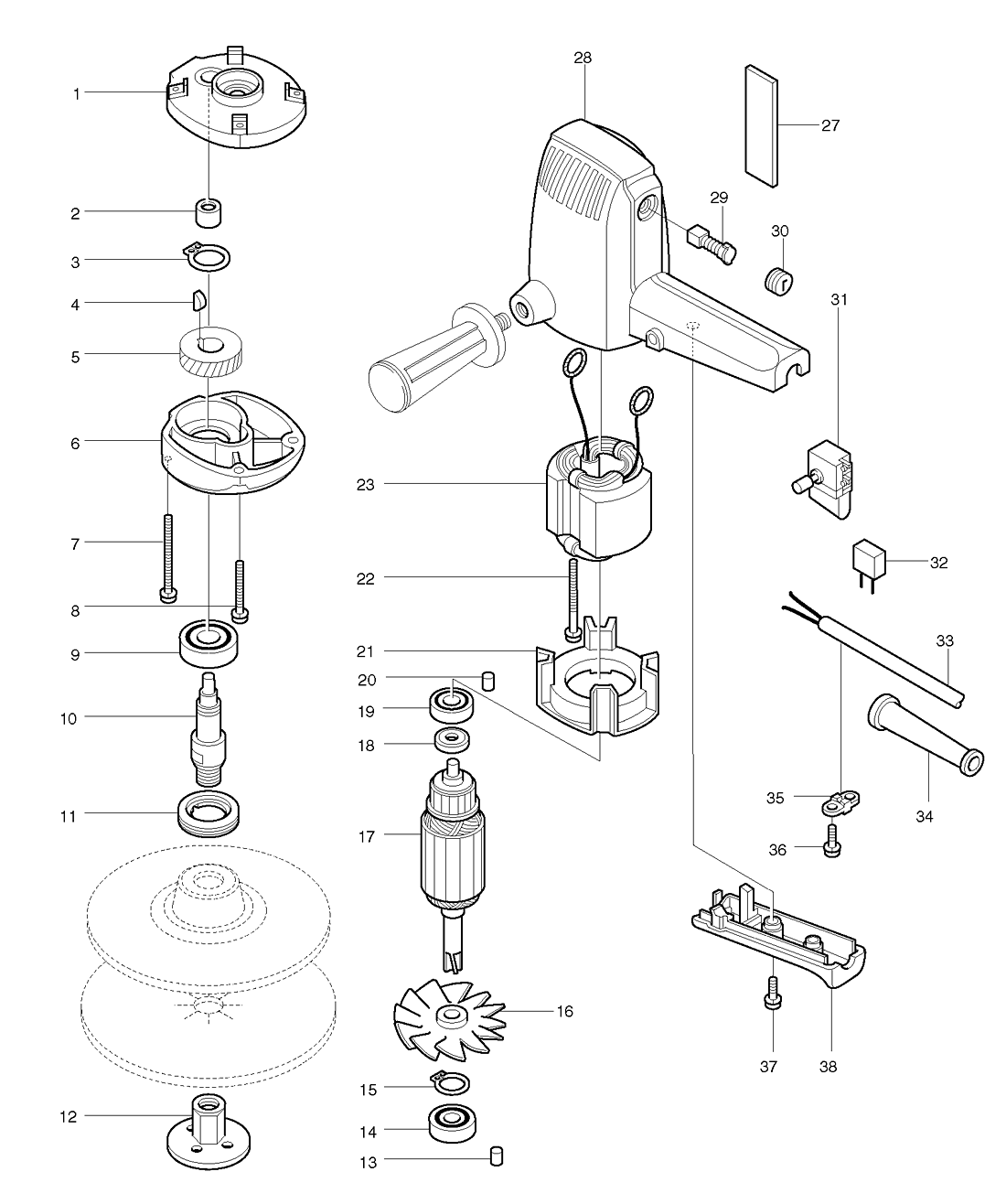 1
2
3
4
5
6
7
8
9
10
11
12
28
27
29
30
31
23
22
21
20
19
18
17
16
15
14
13
32
33
34
35
36
37
38