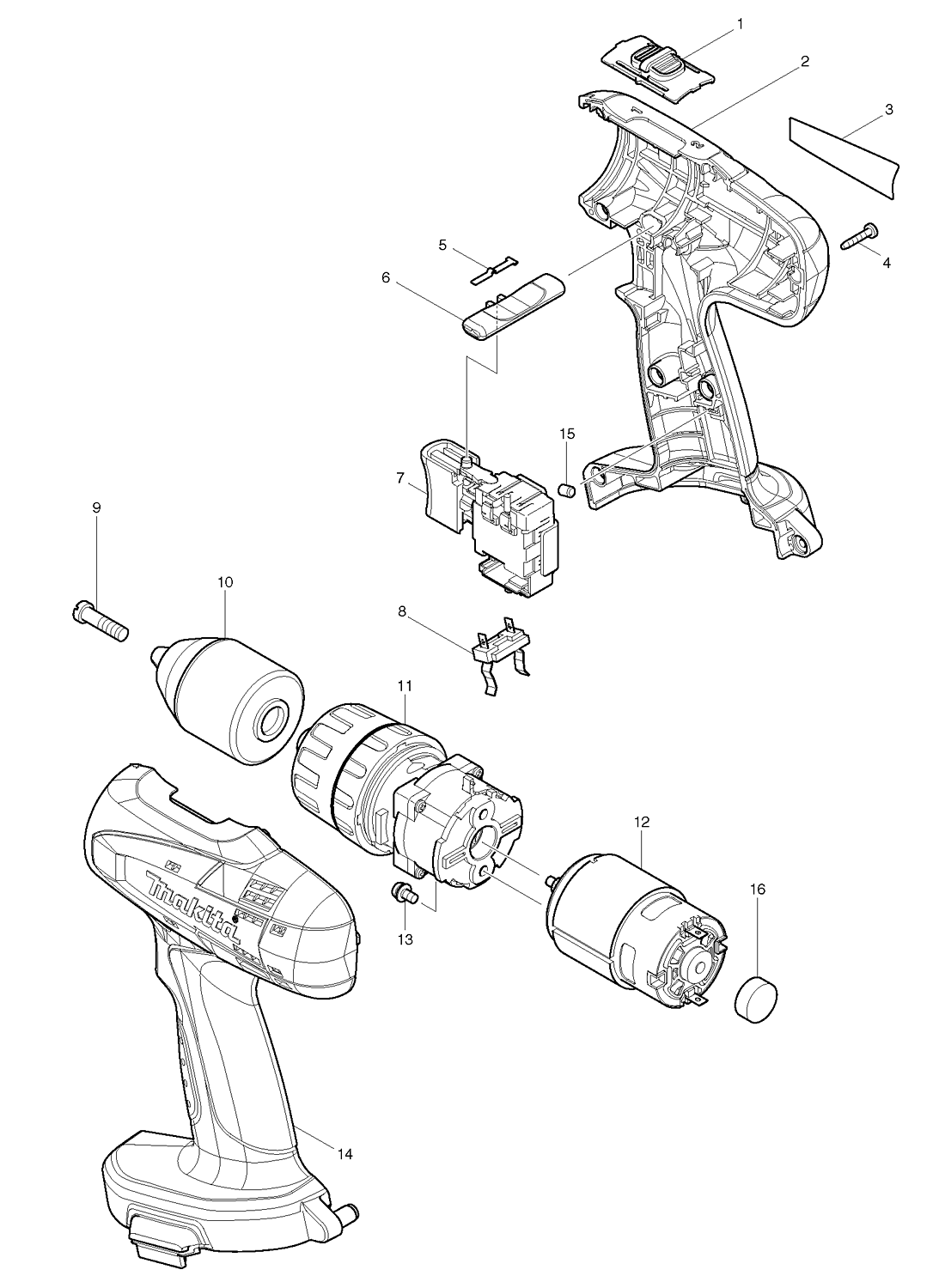 1
2
3
4
5
6
15
7
9
10
8
11
12
16
13
makita
14