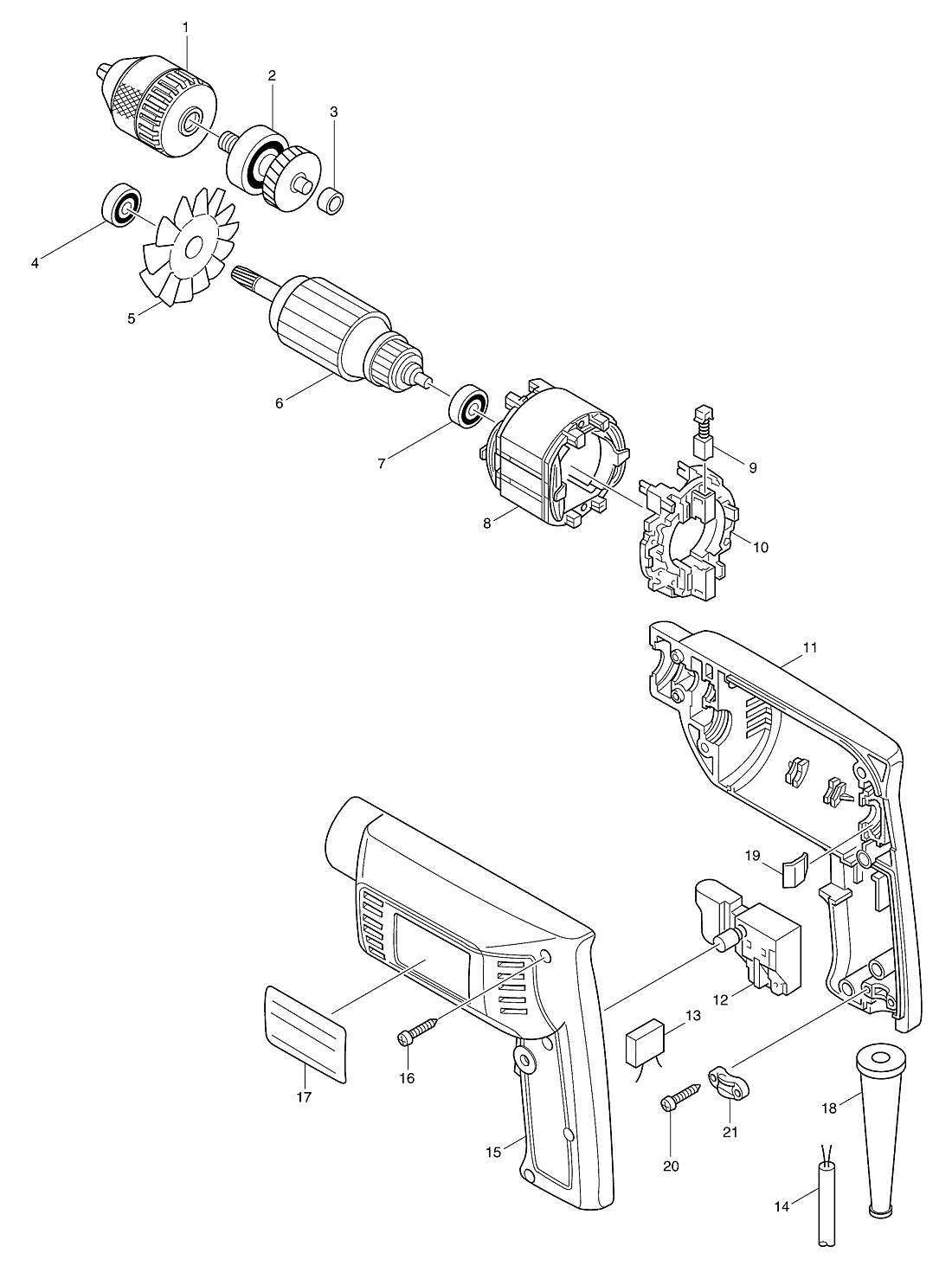 1
2
3
4
5
6
7
8
9
10
11
19
12
13
16
17
15
20
21
18
14