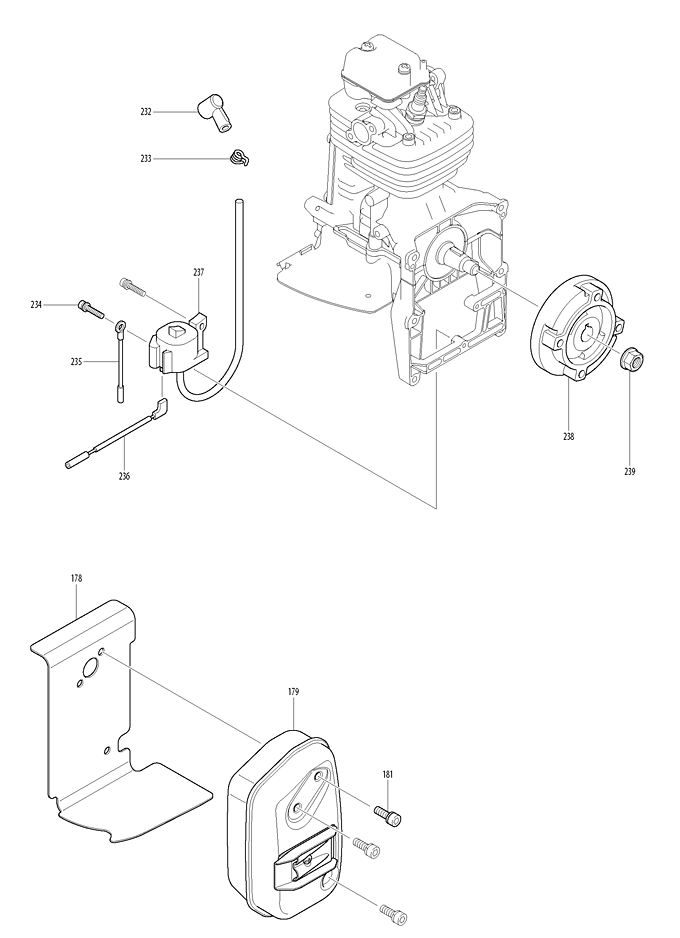 232
233
237
234
235
236
238
239
178
179
181