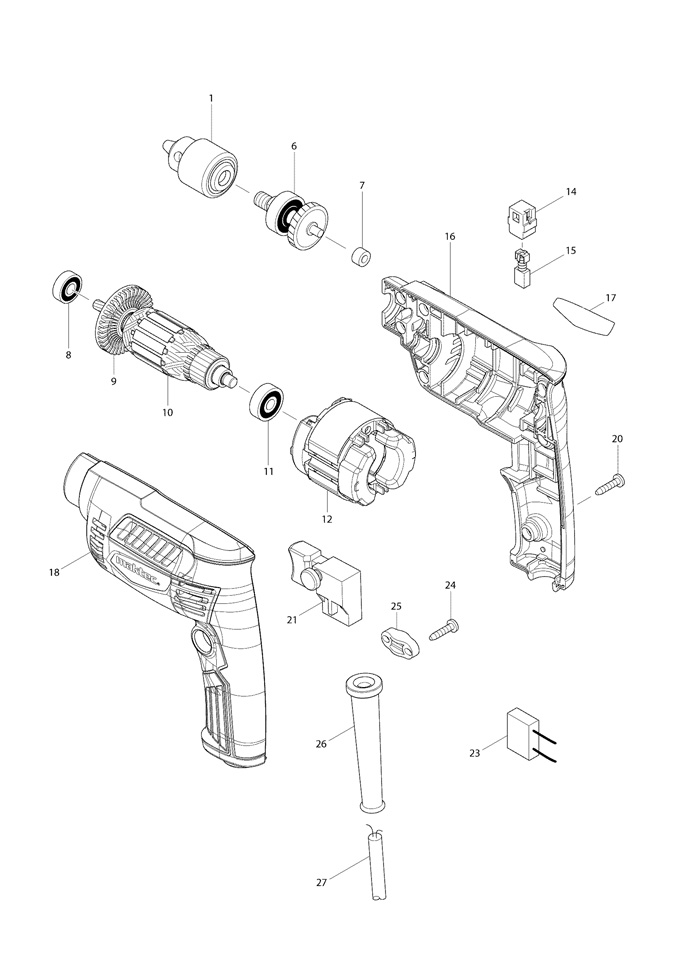 1
6
7
14
16
15
17
8
9
10
11
12
20
18
maktec
21
25
24
26
23
27