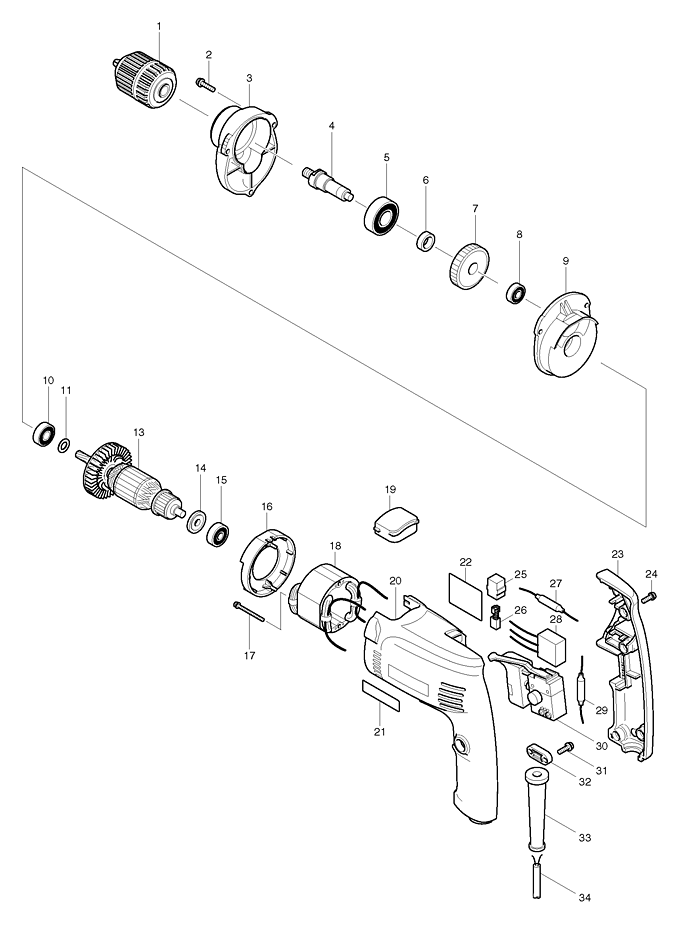 1
2
3
4
5
6
7
8
9
10
11
13
14
15
16
17
18
19
20
21
22
23
24
25
26
27
28
29
30
31
32
33
34