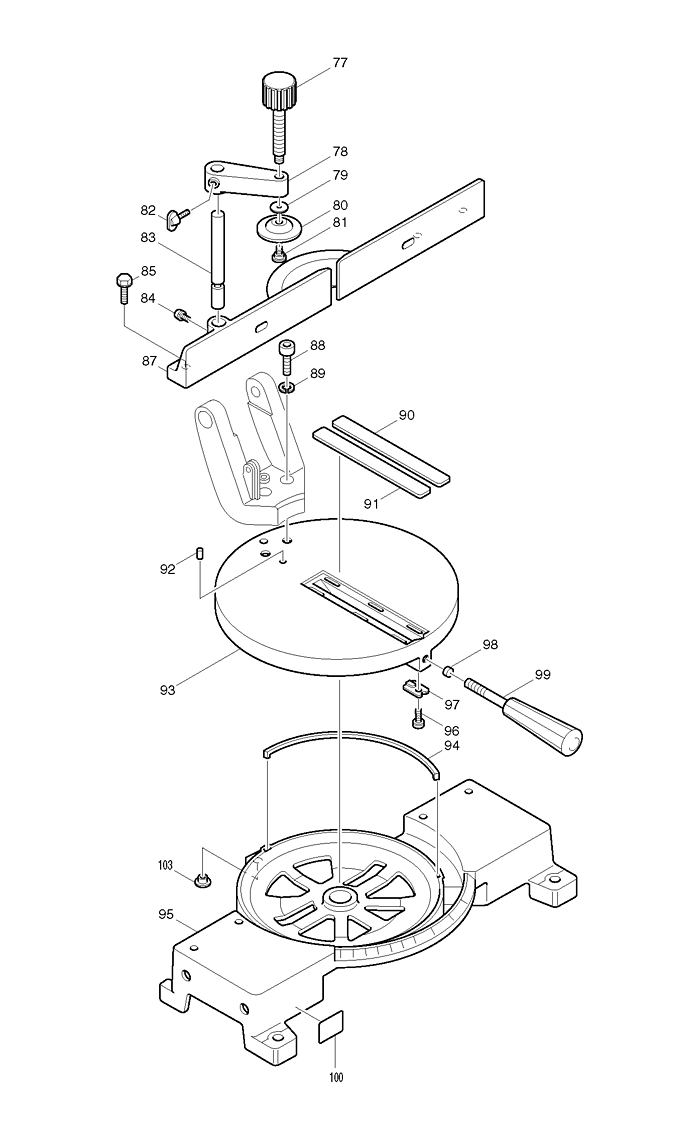 77
78
79
82
80
81
83
85
84
87
88
89
90
91
92
93
98
99
97
96
94
103
95
100