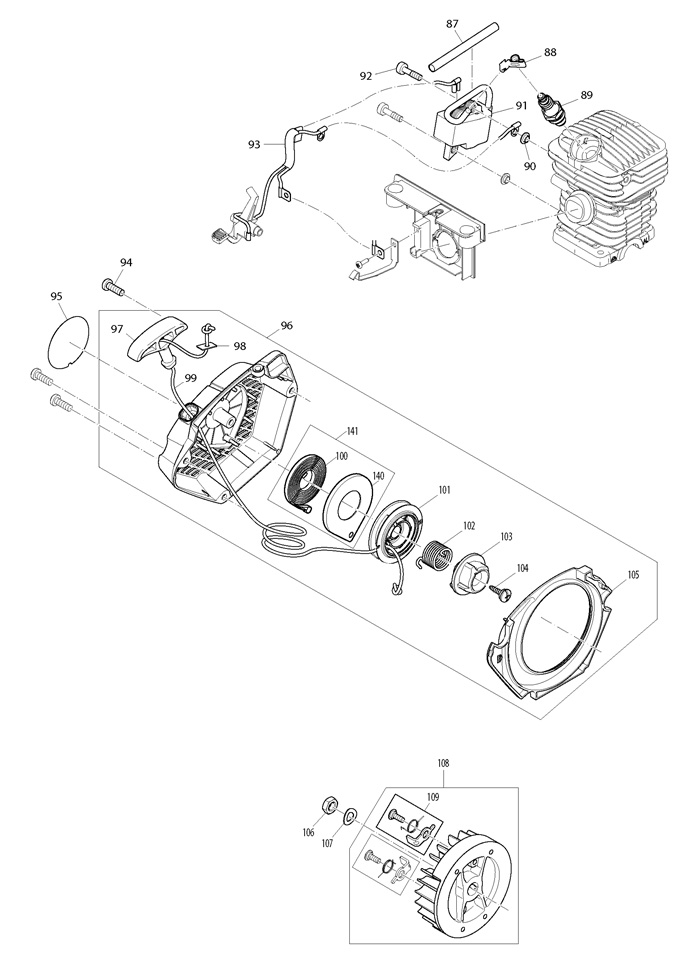 87
88
92
89
91
93
90
94
95
96
97
98
99
141
100
140
101
102
103
104
105
108
109
106
107