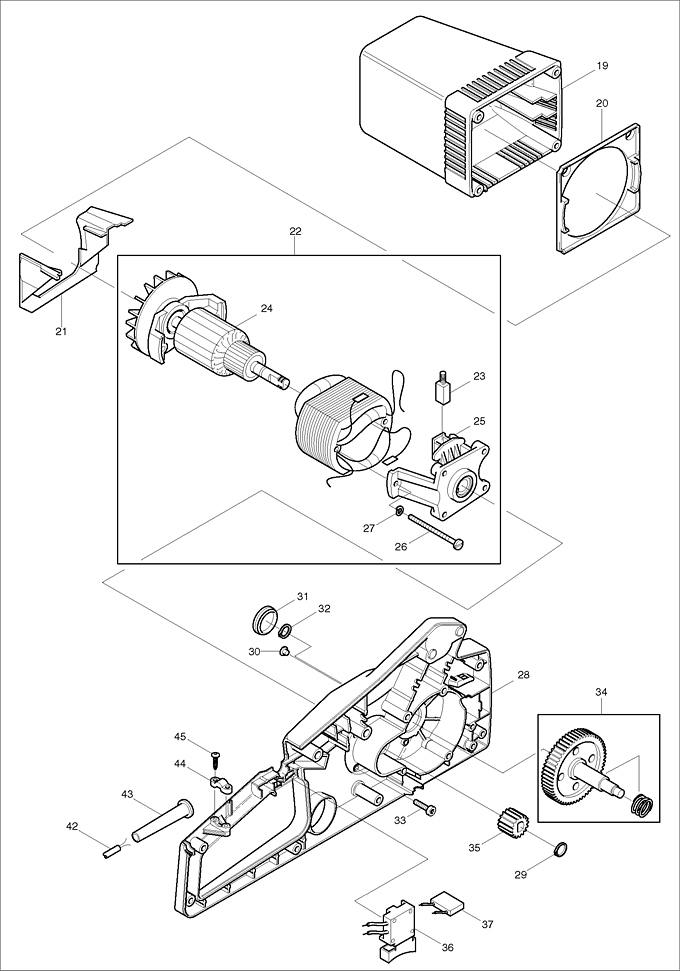 19
20
22
21
24
23
25
27
26
31
32
30
28
34
45
44
43
42
33
35
29
37
36