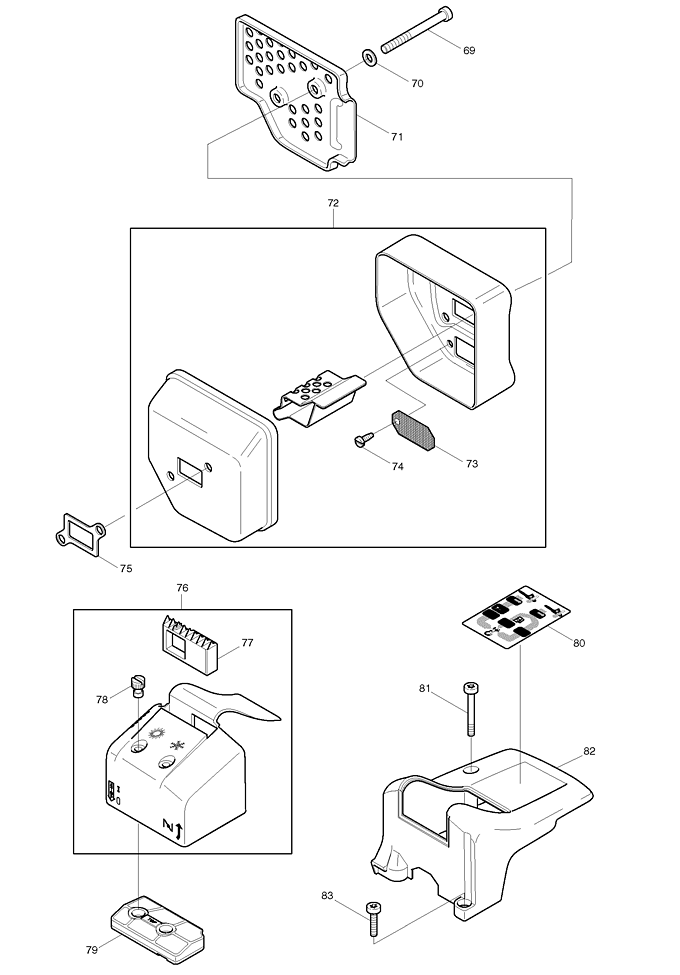 69
70
71
72
73
74
75
76
77
78
79
80
81
82
83