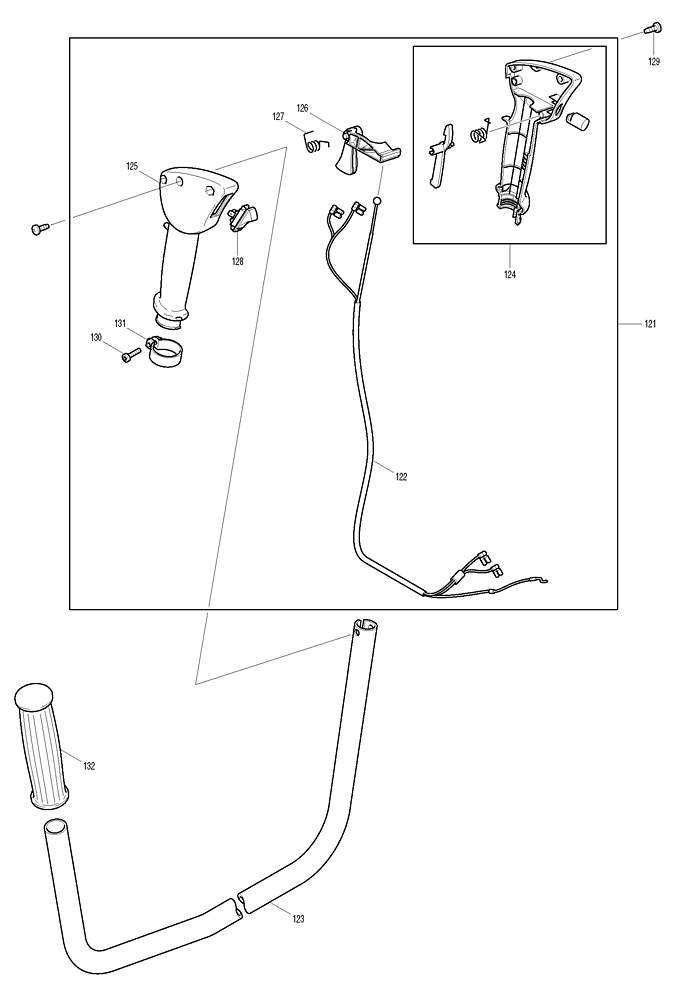 129
127
126
125
128
124
121
131
130
122
132
123