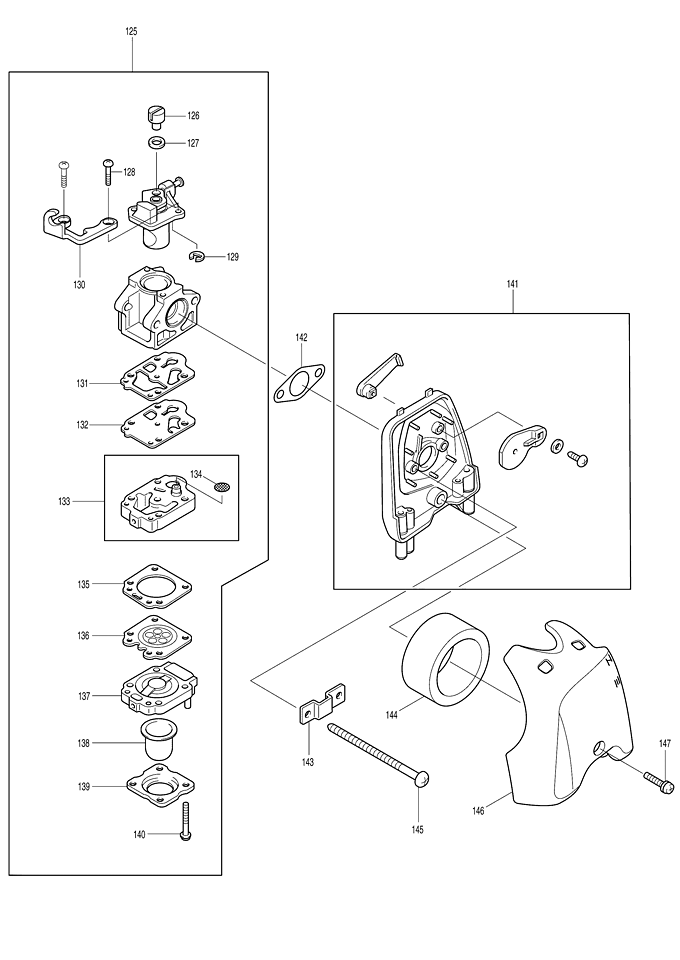 125
126
127
128
129
130
131
132
133
134
135
136
137
138
139
140
141
142
143
144
145
146
147