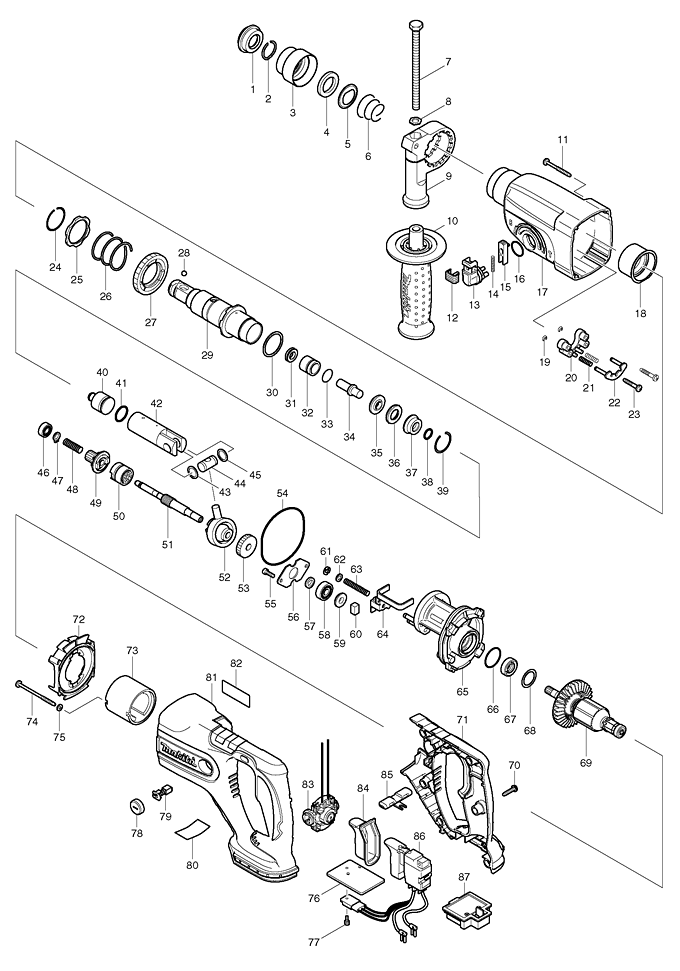 1
2
3
4
5
6
7
8
9
10
11
12
13
14
15
16
17
18
19
20
21
22
23
24
25
26
27
28
29
30
31
32
33
34
35
36
37
38
39
40
41
42
43
44
45
46
47
48
49
50
51
52
53
54
55
56
57
58
59
60
61
62
63
64
65
66
67
68
69
70
71
72
73
74
75
76
77
78
79
80
81
82
83
84
85
86
87
makita