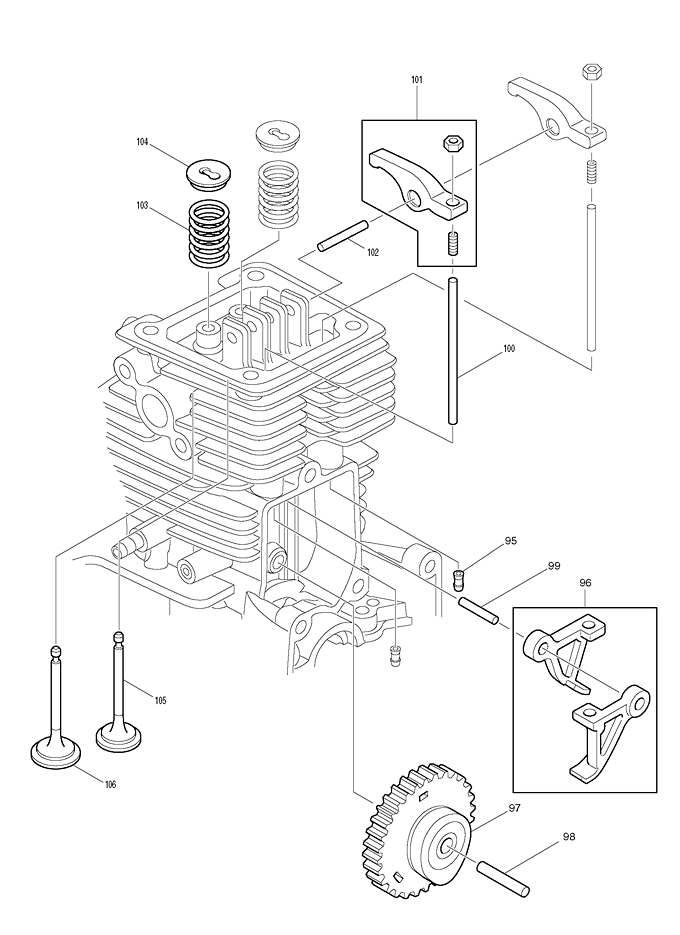 101
104
103
102
100
95
99
96
105
106
97
98