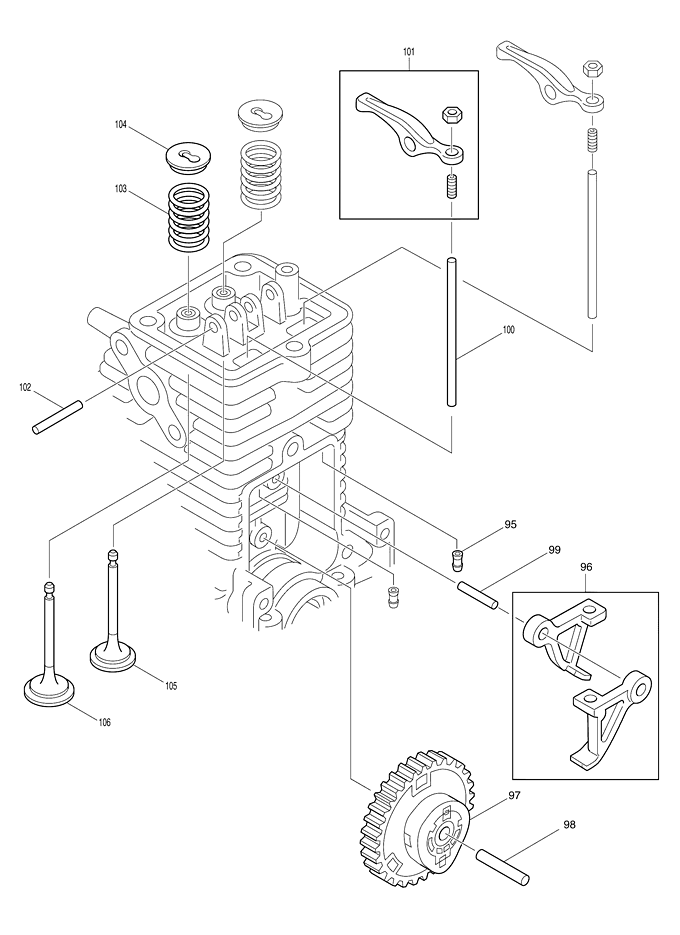 101
104
103
100
102
95
99
96
105
106
97
98