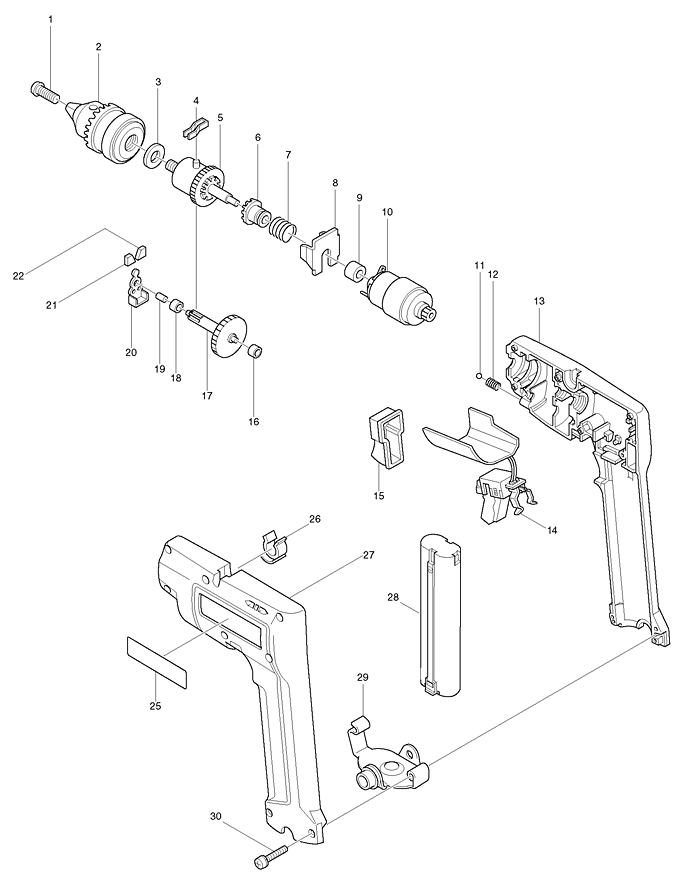 1
2
3
4
5
6
7
8
9
10
22
21
20
19
18
17
16
11
12
13
15
14
26
27
28
25
29
30