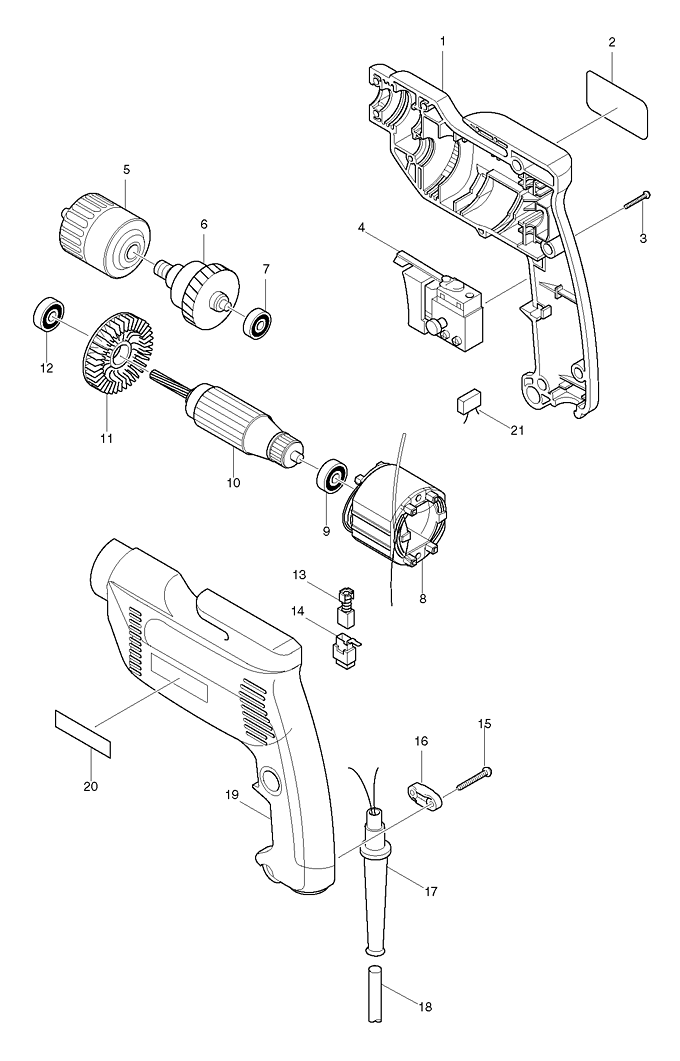 1
2
3
4
5
6
7
12
11
10
9
8
21
13
14
15
16
20
19
17
18